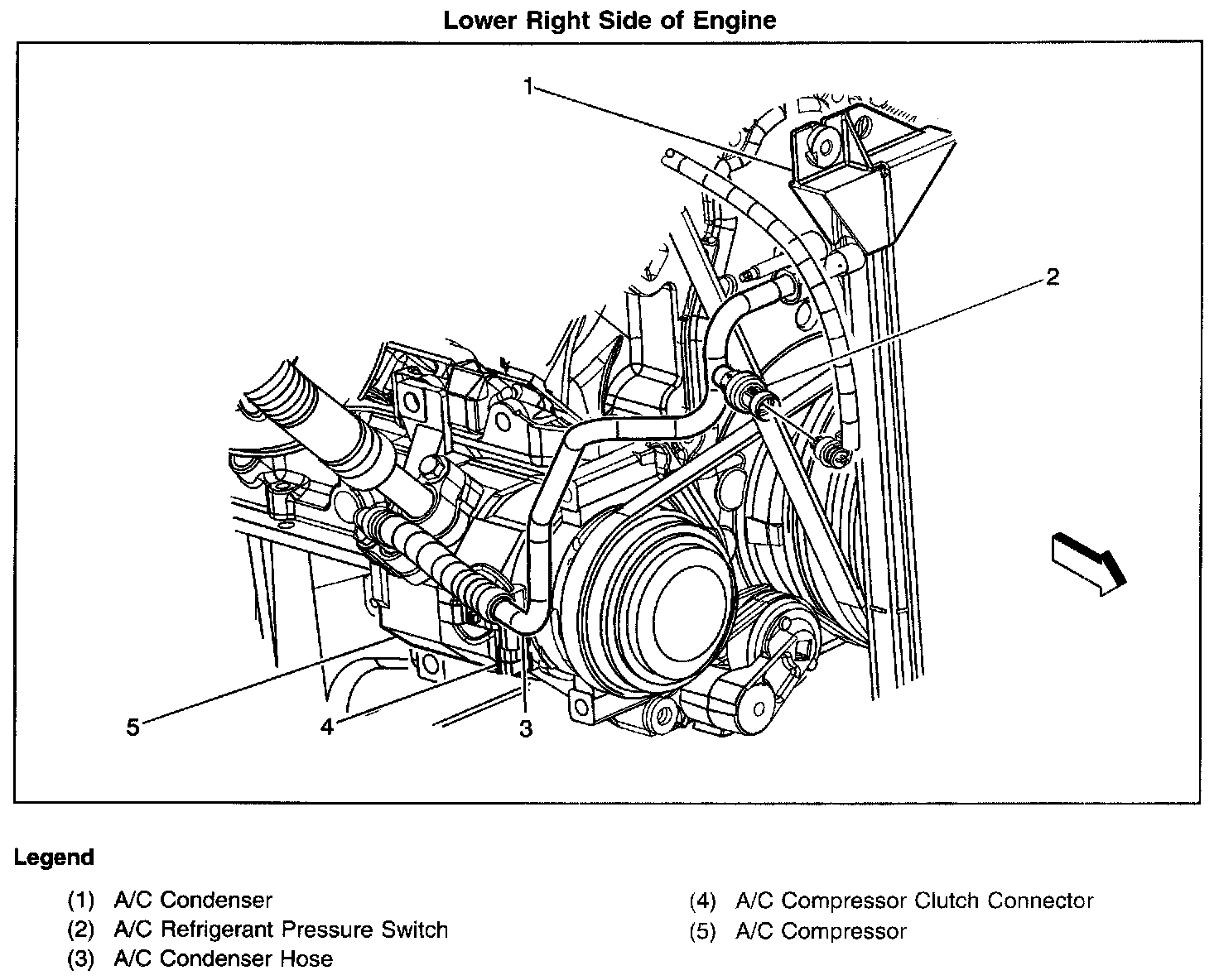 Lower Right Side of Engine

1

2

5

4

3

Legend

(1) A/C Condenser
(2) A/C Refrigerant Pressure Switch
(3) A/C Condenser Hose

(4) A/C Compressor Clutch Connector
(5) A/C Compressor