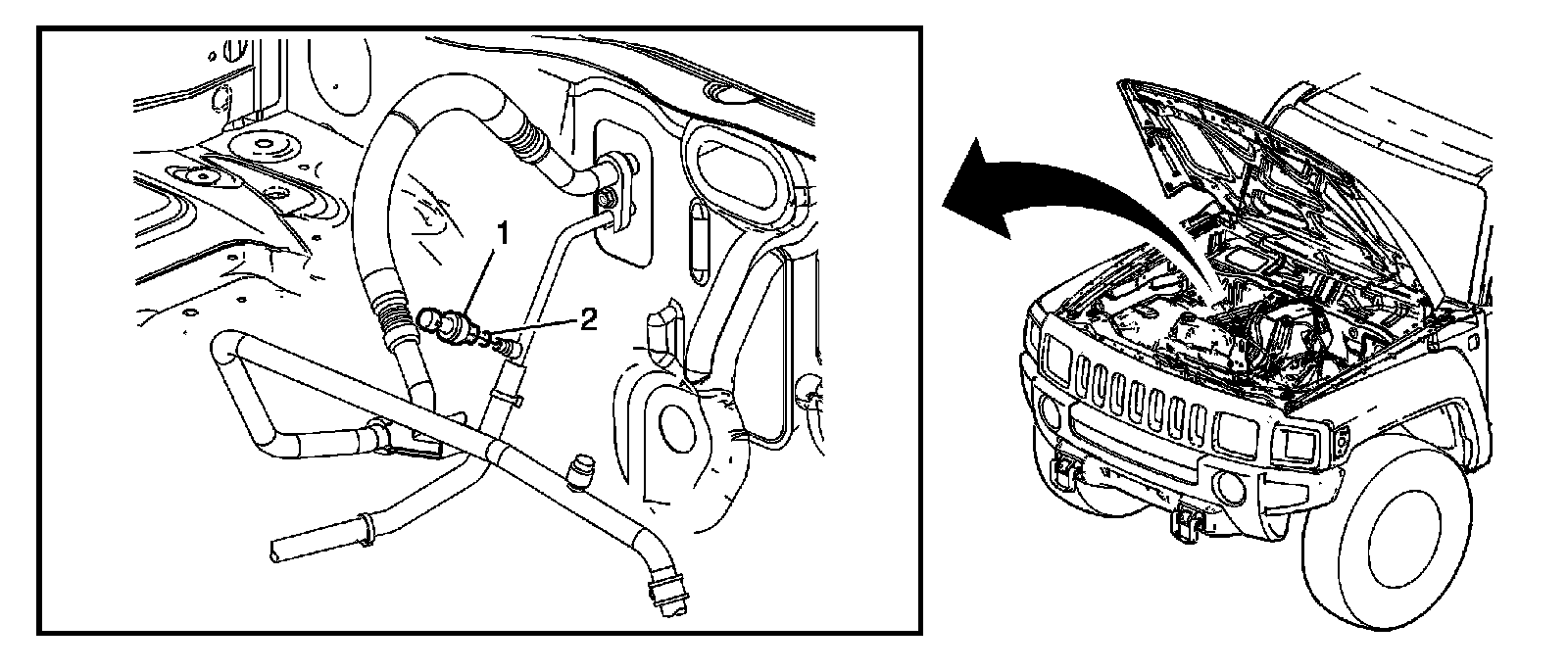 1
2