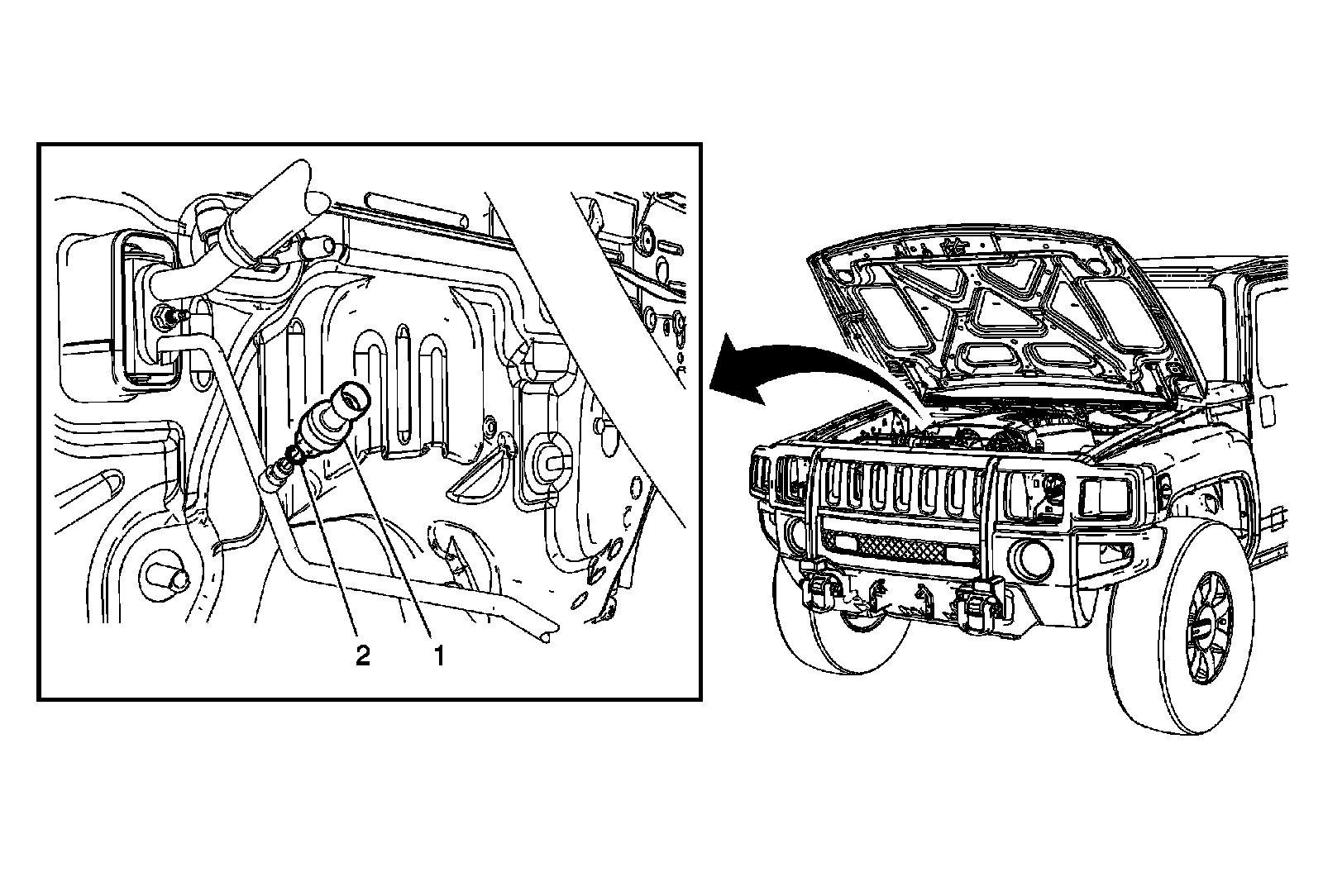 2 1