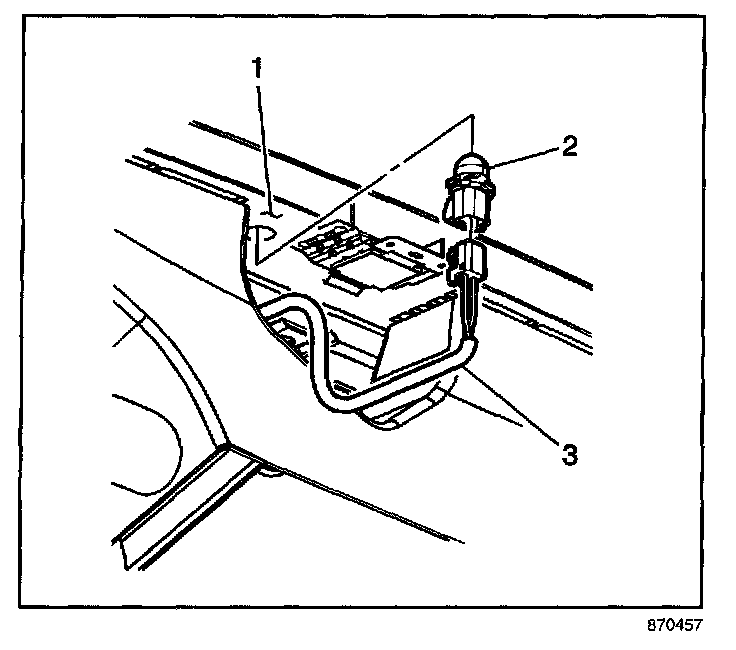 1
2
3
870457