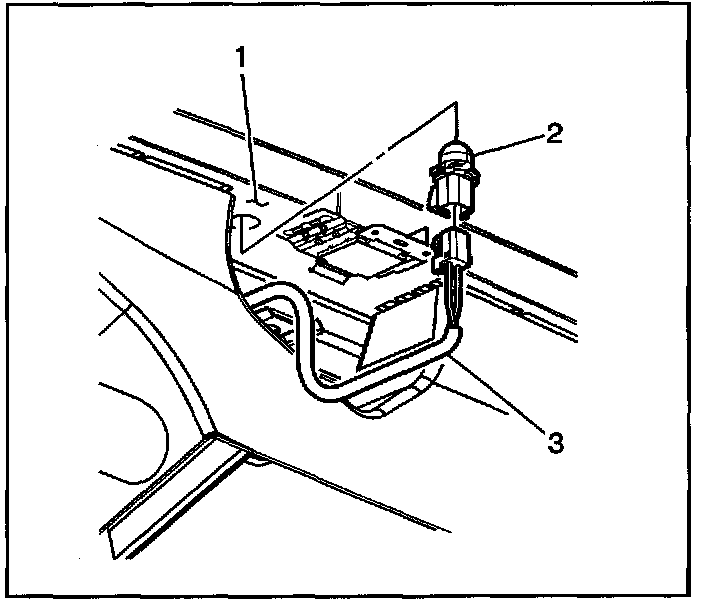 1
2
3