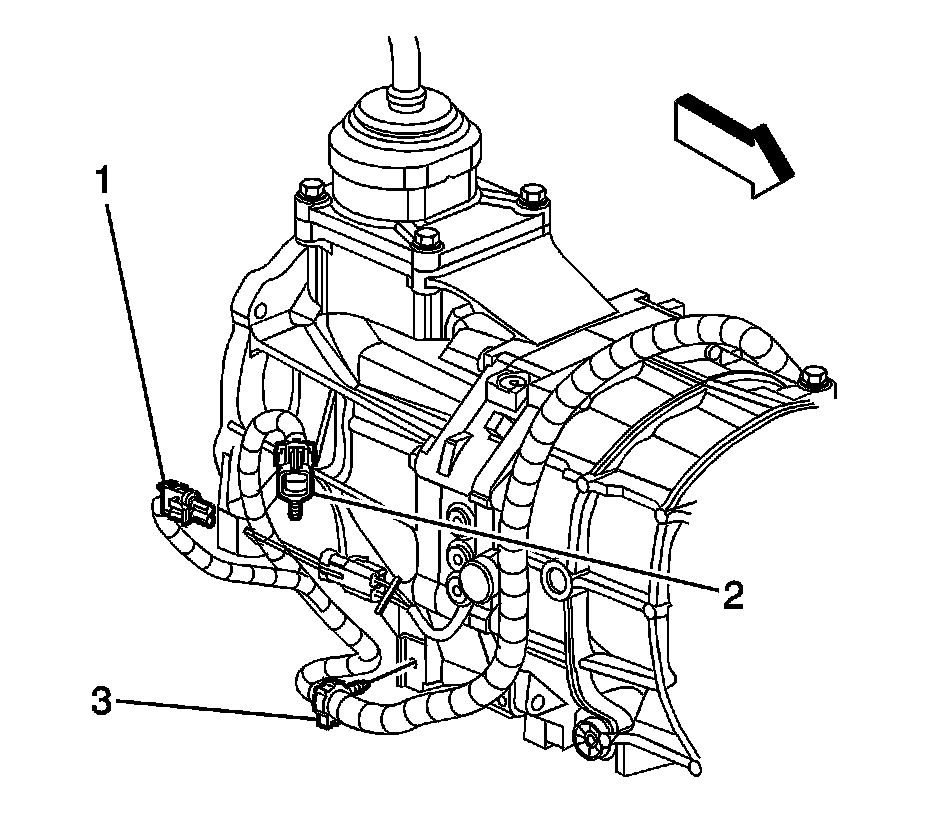 1
2
3