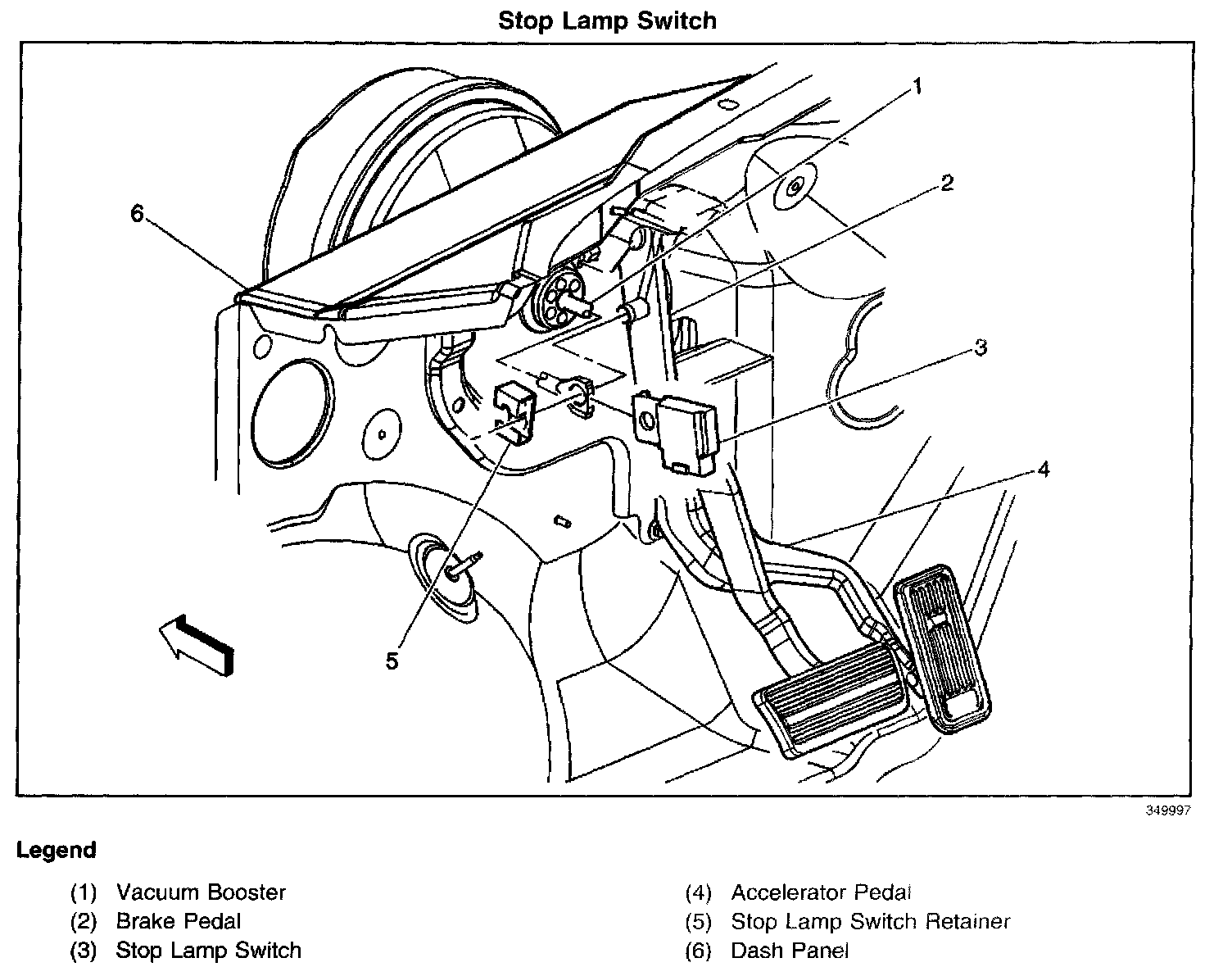 Stop Lamp Switch

1
2
6
3
4
5

349997

Legend

(1) Vacuum Booster
(2) Brake Pedal
(3) Stop Lamp Switch

(4) Accelerator Pedal
(5) Stop Lamp Switch Retainer
(6) Dash Panel