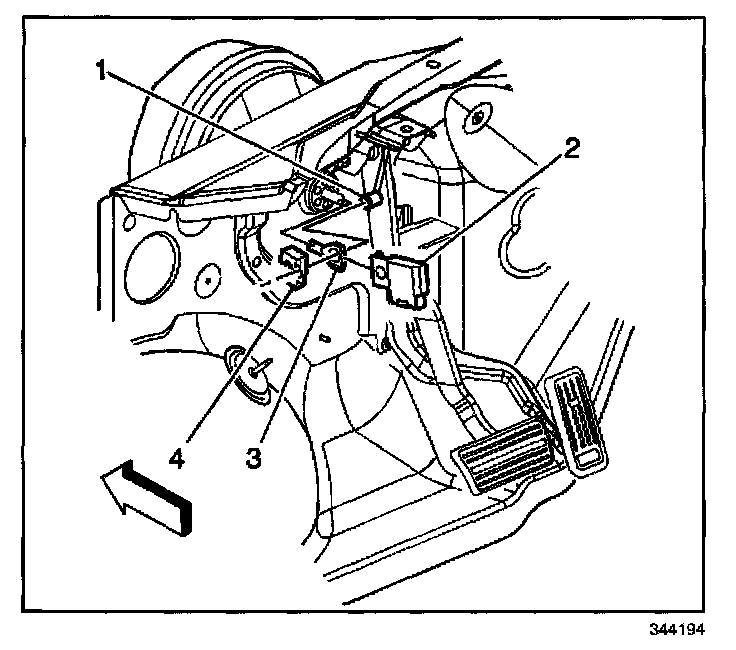 1
2
4
3
344194