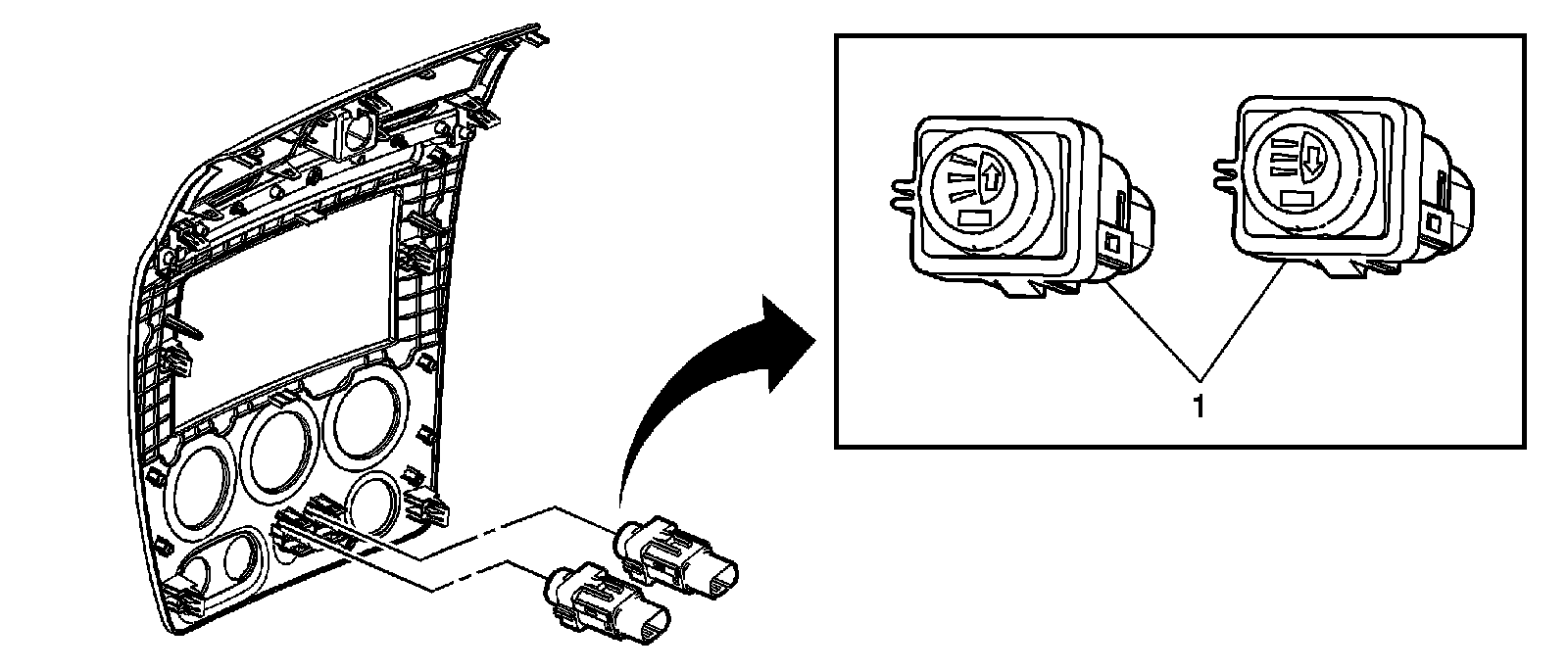 1