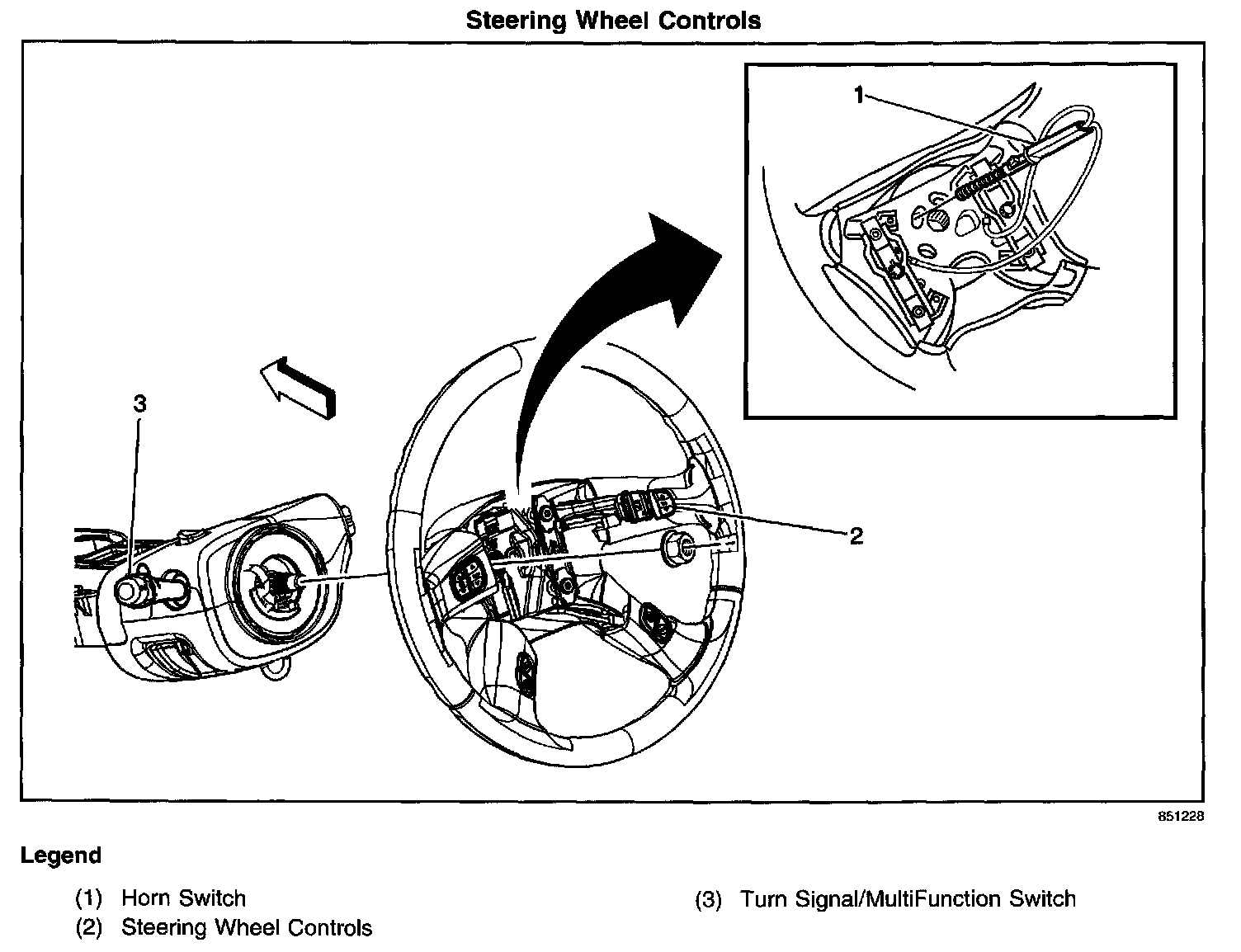 Steering Wheel Controls

1

3

2

851228

Legend

(1) Horn Switch

(2) Steering Wheel Controls

(3) Turn Signal/MultiFunction Switch