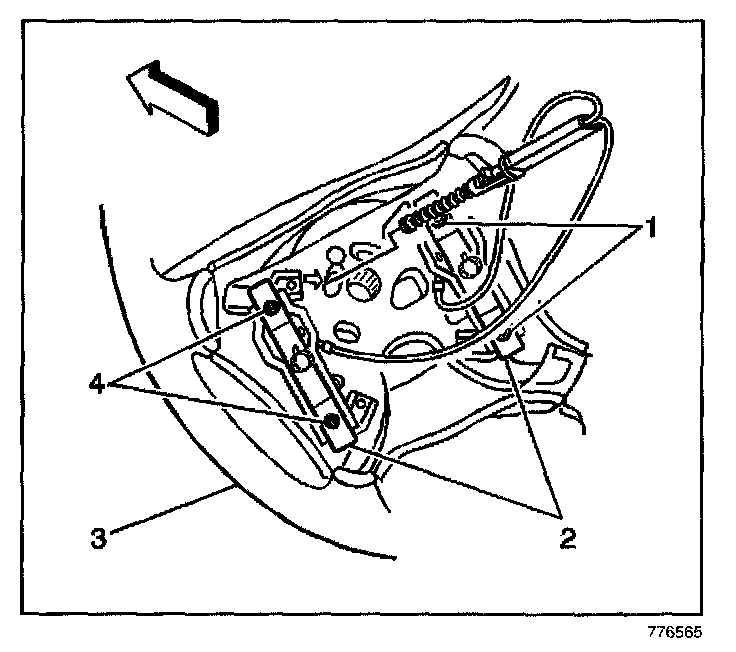 1
4
3
2
776565