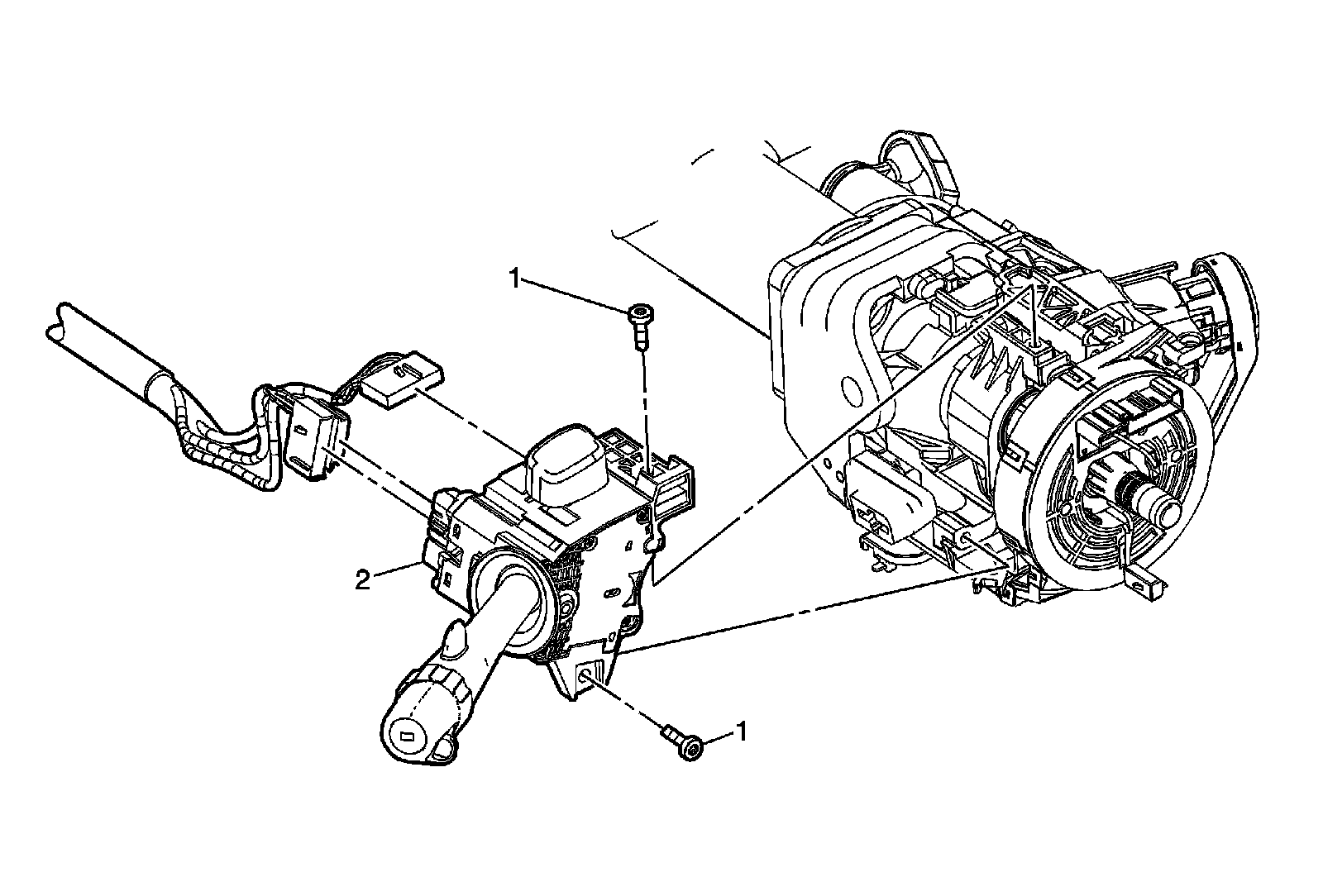 1
2
1