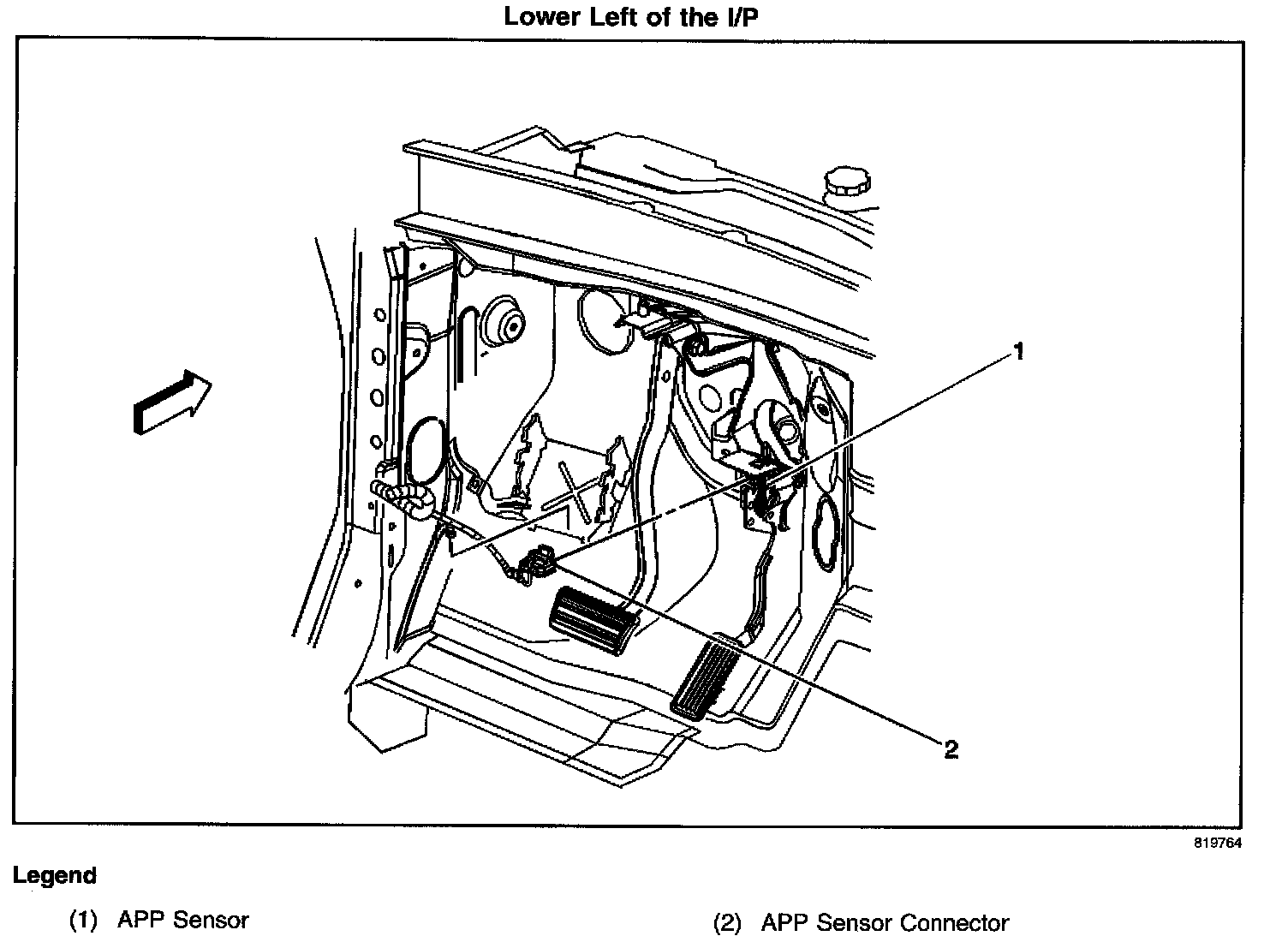 Lower Left of the I/P

1

2

819764

Legend

(1) APP Sensor

(2) APP Sensor Connector