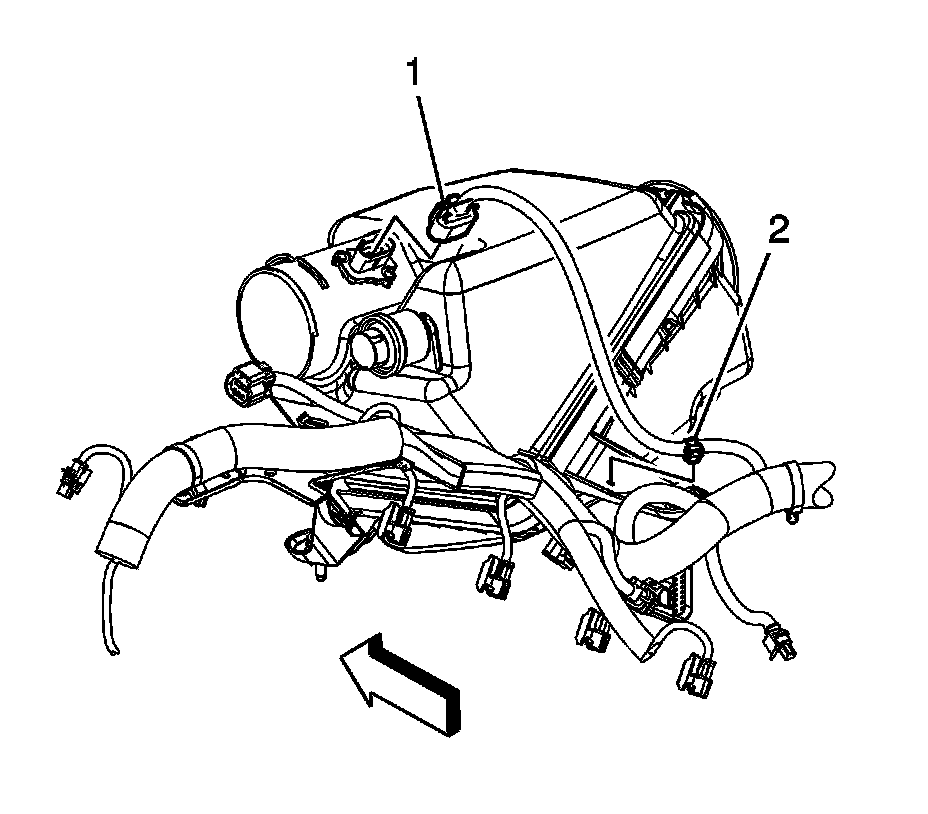 1
2