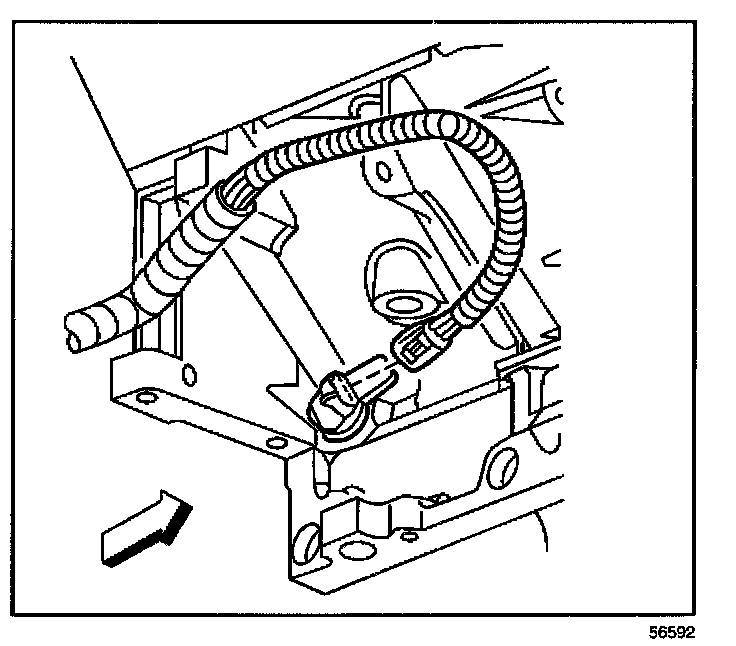 56592