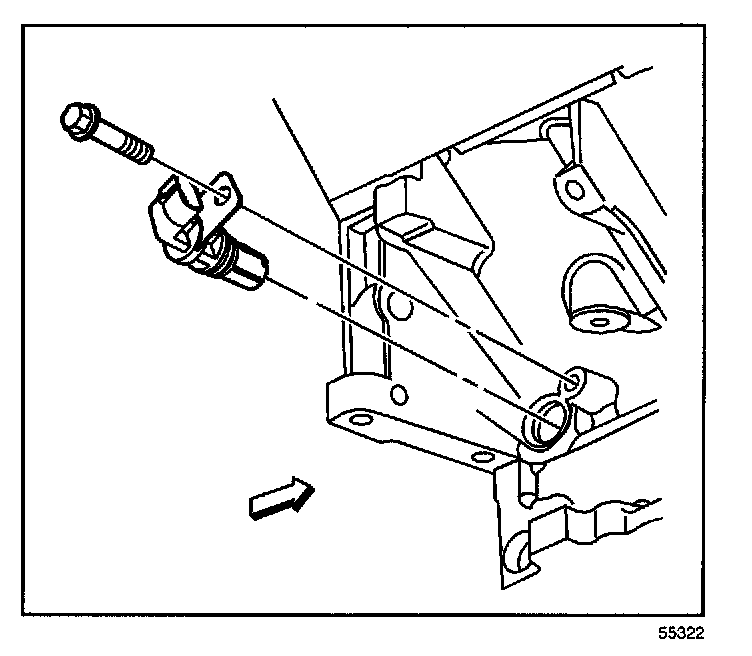 55322