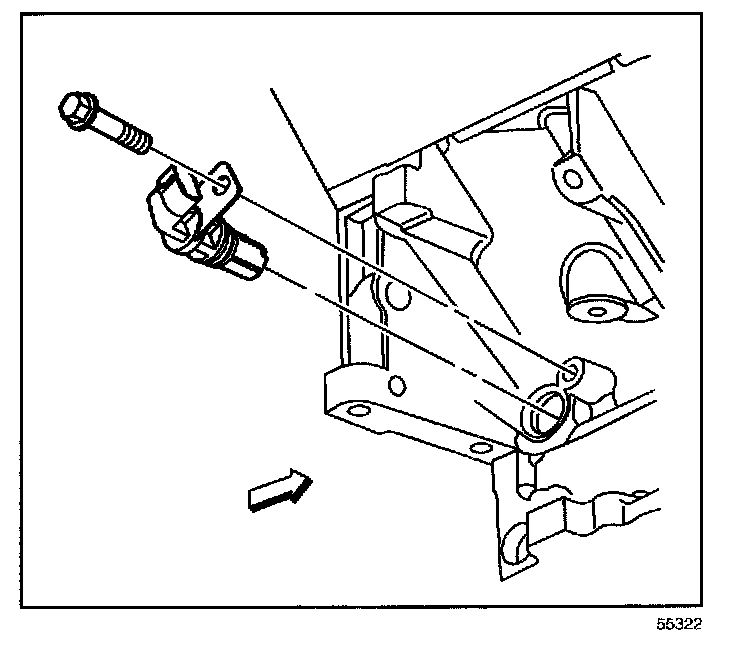 55322