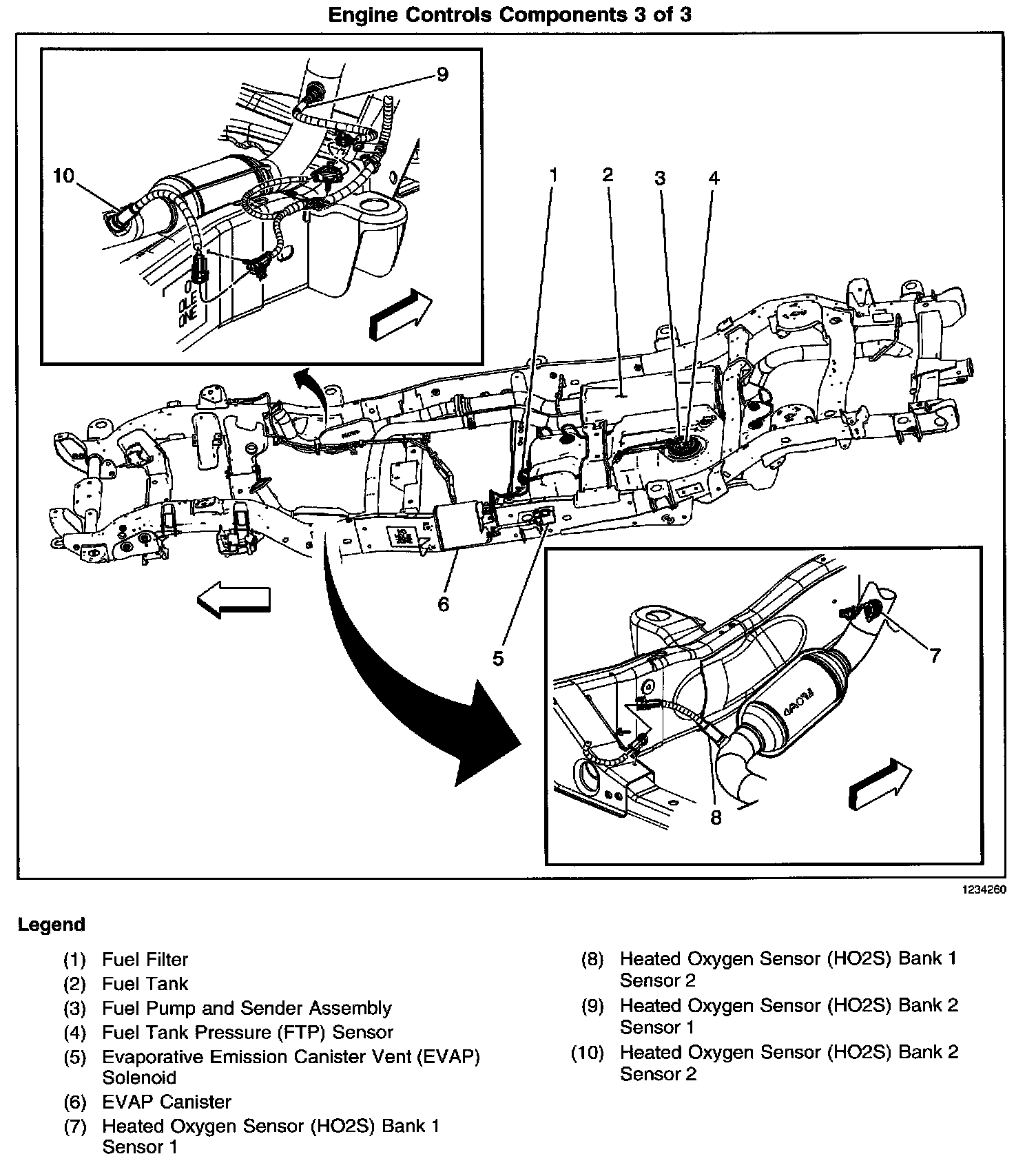 Engine Controls Components 3 of 3

9

10

1 2 3 4

6

5

7

8

1234260

Legend

(1) Fuel Filter
(2) Fuel Tank
(3) Fuel Pump and Sender Assembly
(4) Fuel Tank Pressure (FTP) Sensor
(5) Evaporative Emission Canister Vent (EVAP) Solenoid
(6) EVAP Canister
(7) Heated Oxygen Sensor (HO2S) Bank 1 Sensor 1

(8) Heated Oxygen Sensor (HO2S) Bank 1 Sensor 2
(9) Heated Oxygen Sensor (HO2S) Bank 2 Sensor 1
(10) Heated Oxygen Sensor (HO2S) Bank 2 Sensor 2