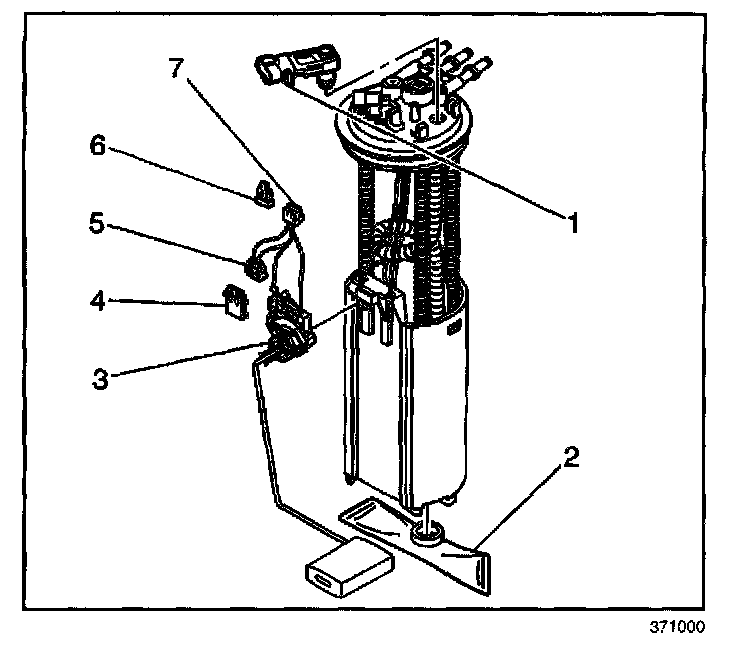 7
6
5
4
3
1
2
371000