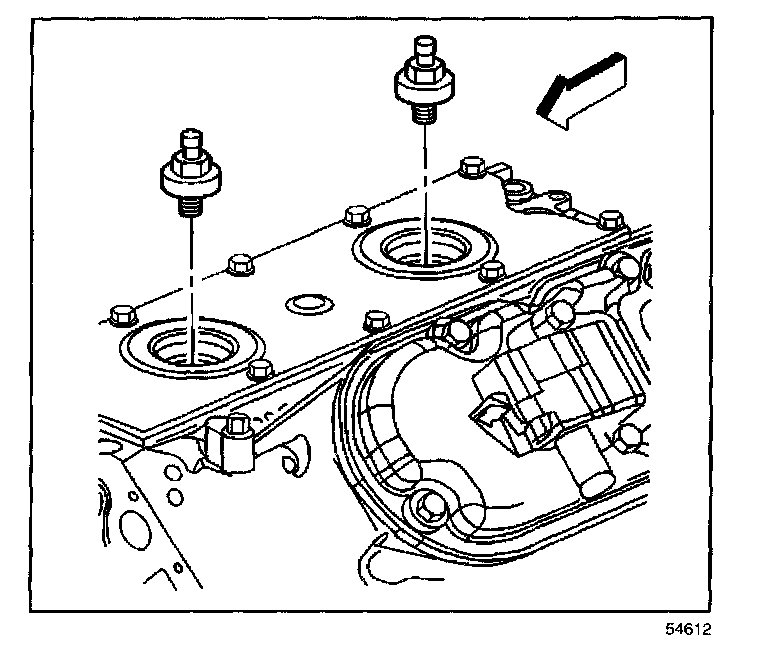 54612