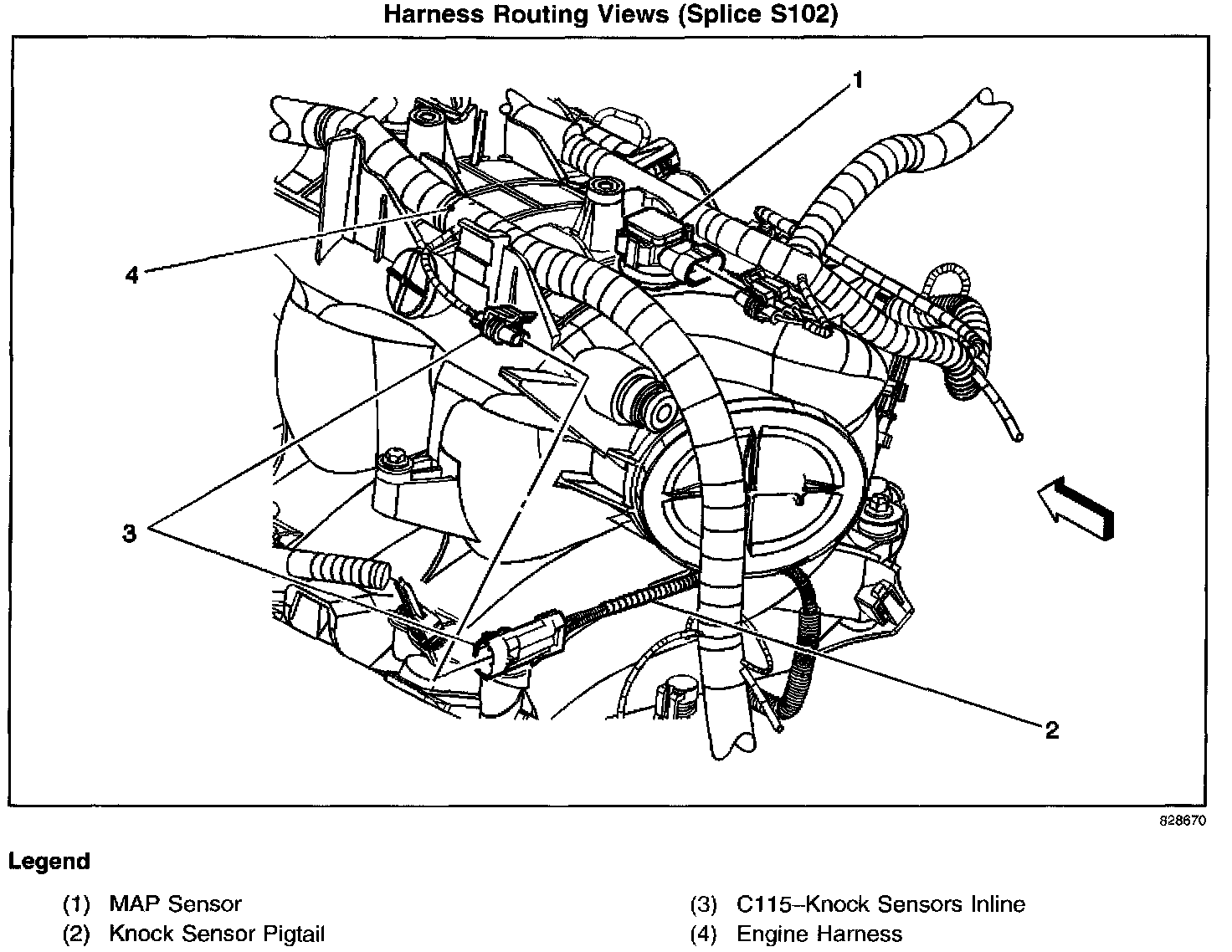 Harness Routing Views (Splice S102)

1

4

3

2

828670

Legend

(1) MAP Sensor
(2) Knock Sensor Pigtail
(3) C115–Knock Sensors Inline
(4) Engine Harness