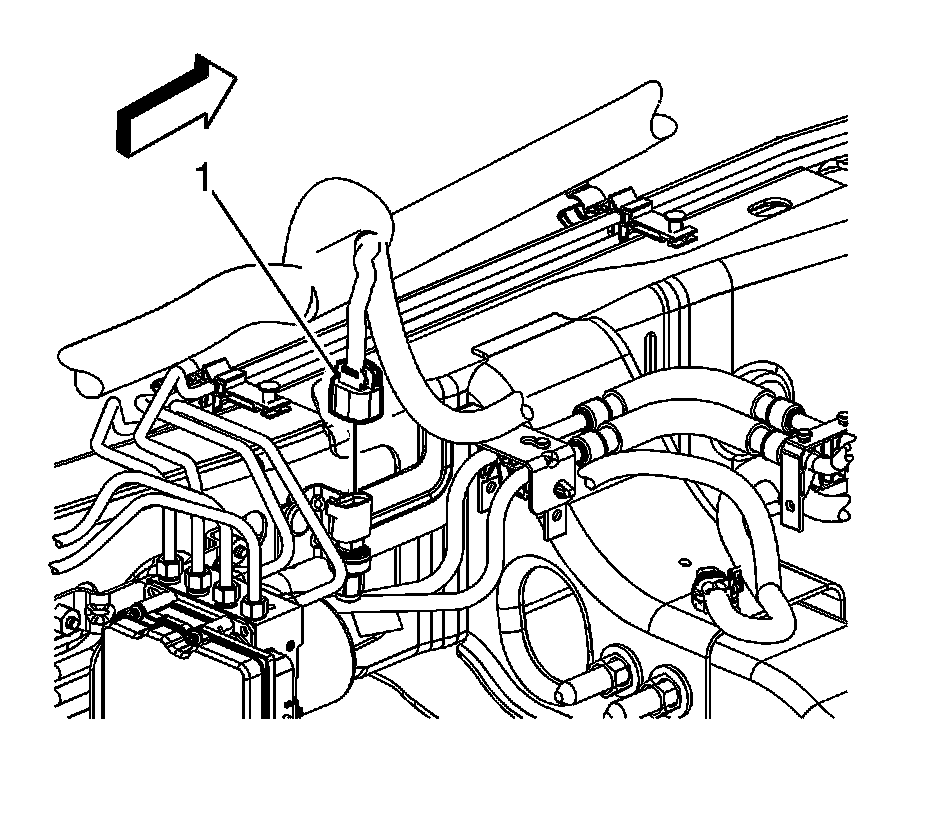 1