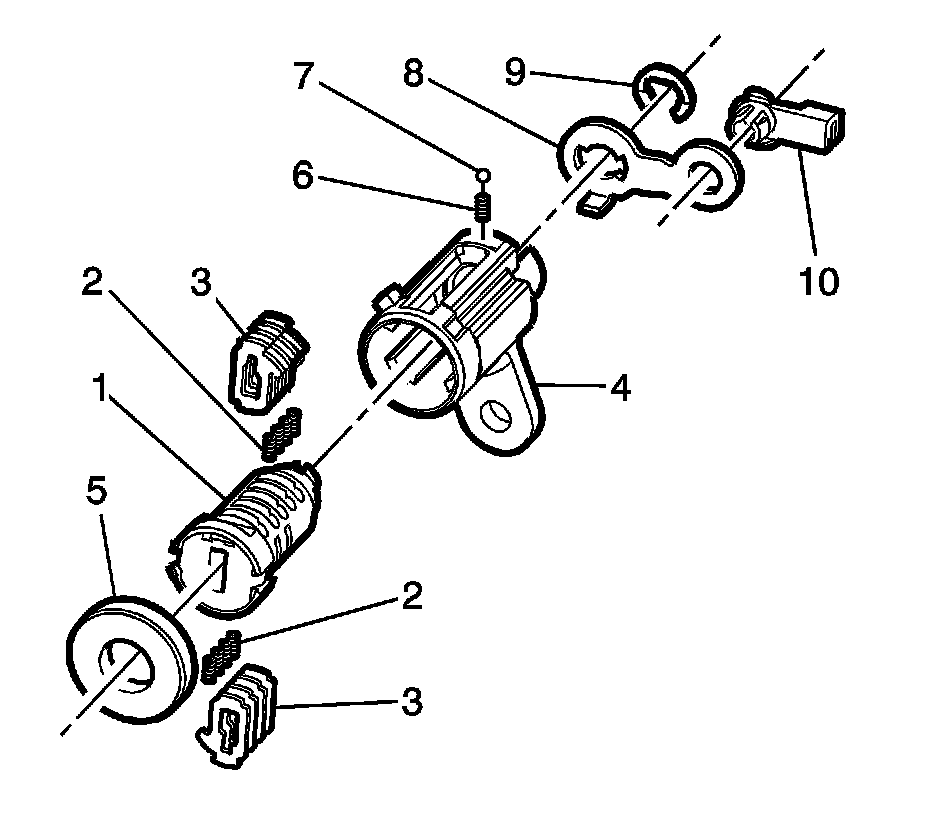 7
8
9
6
10
2
3
4
1
5
2
3