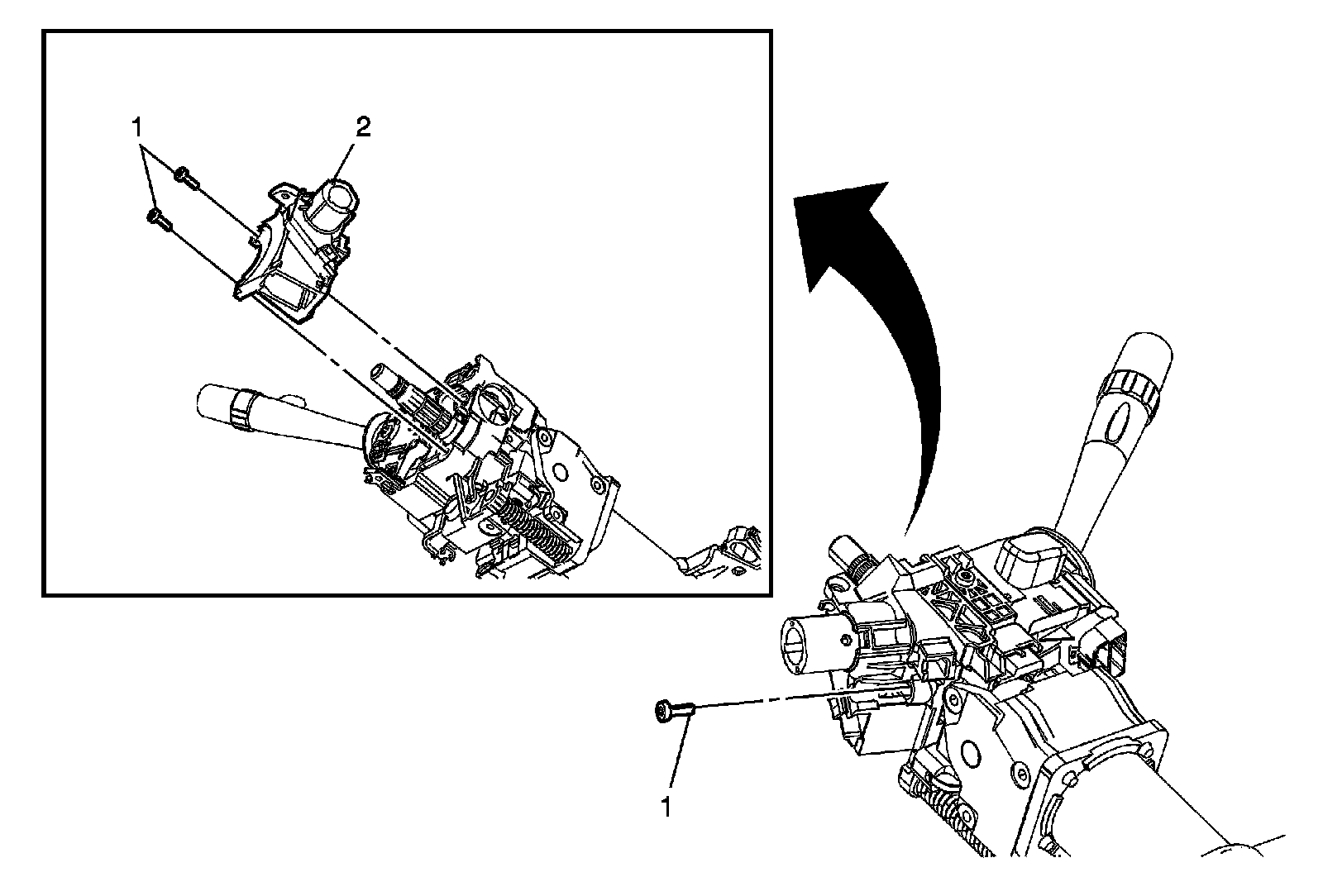 1
2
1