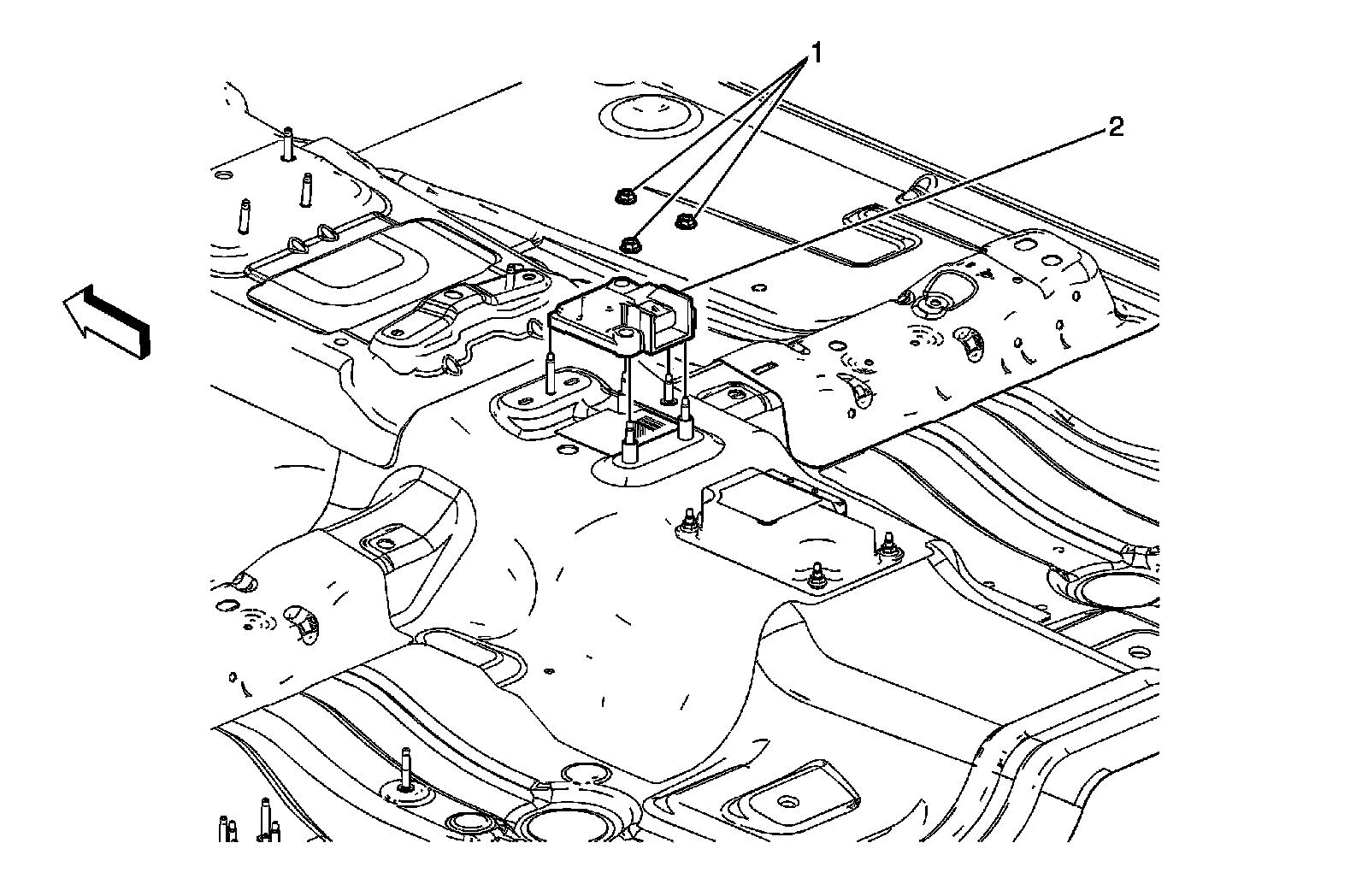 1
2