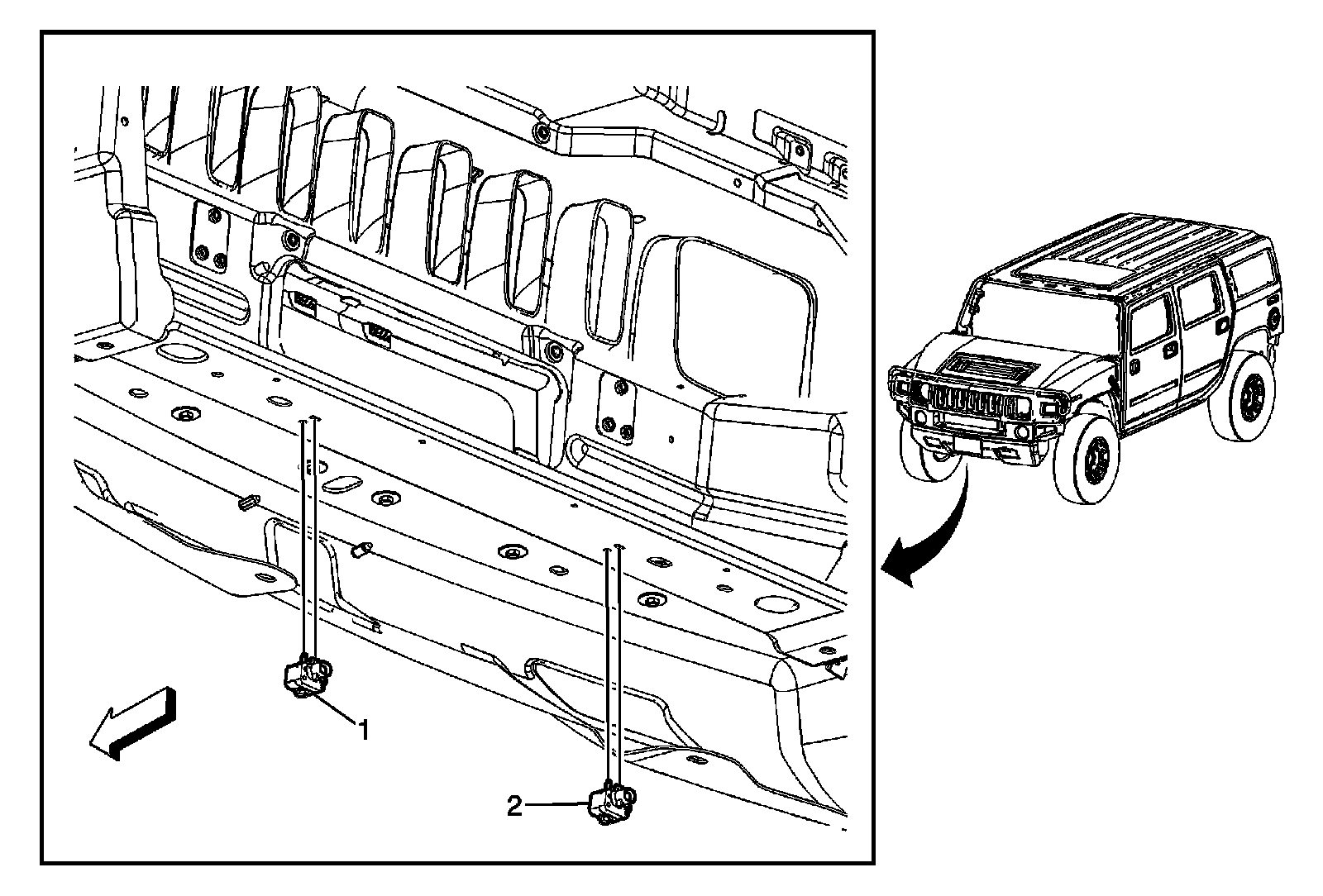 1
2