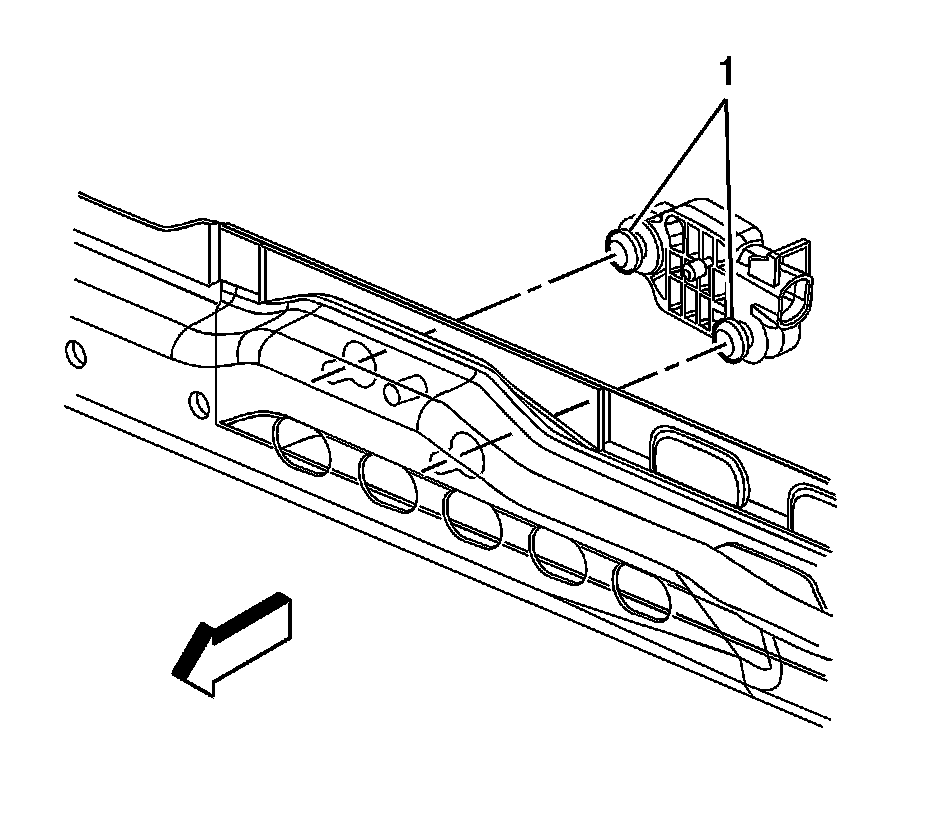 1