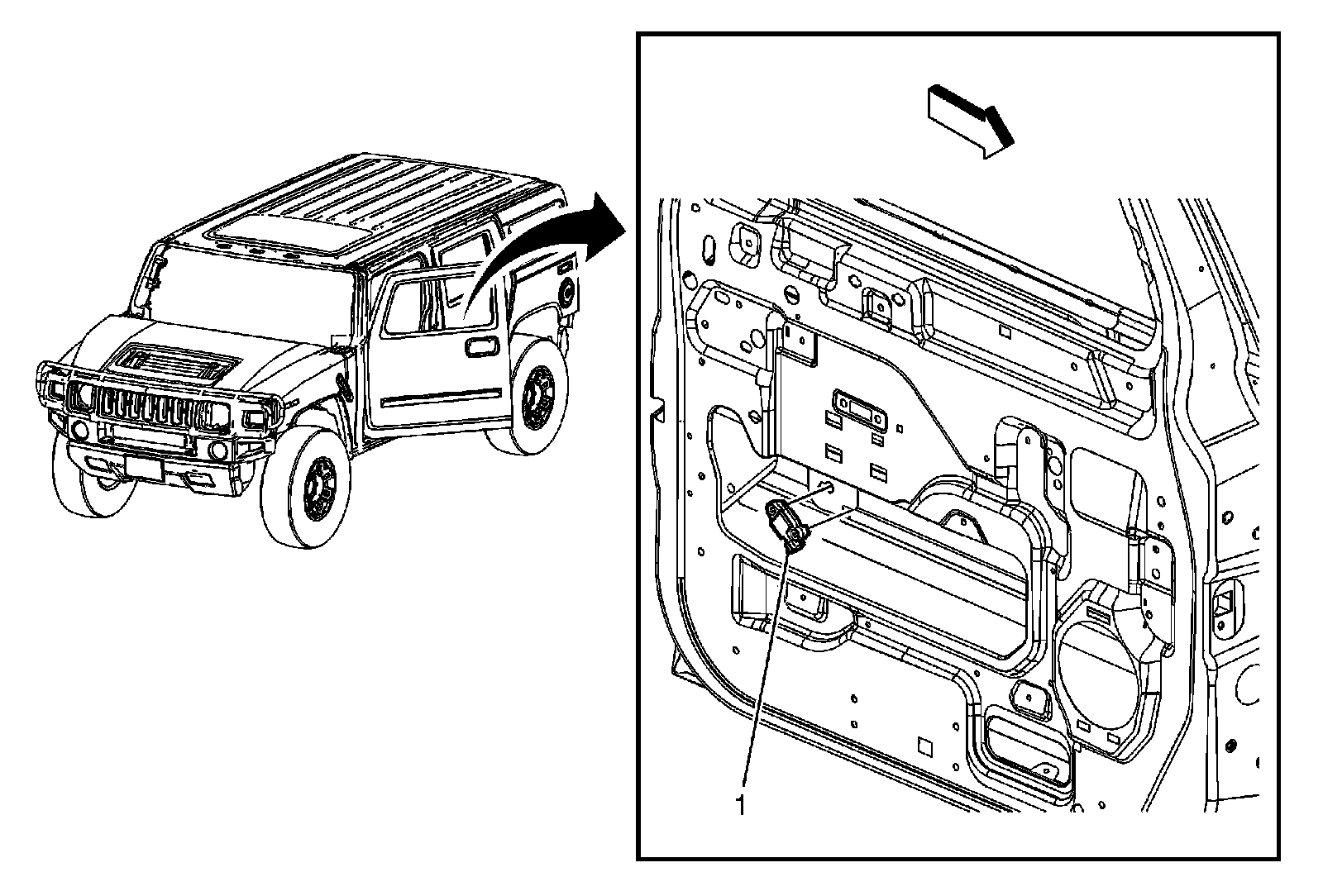 1