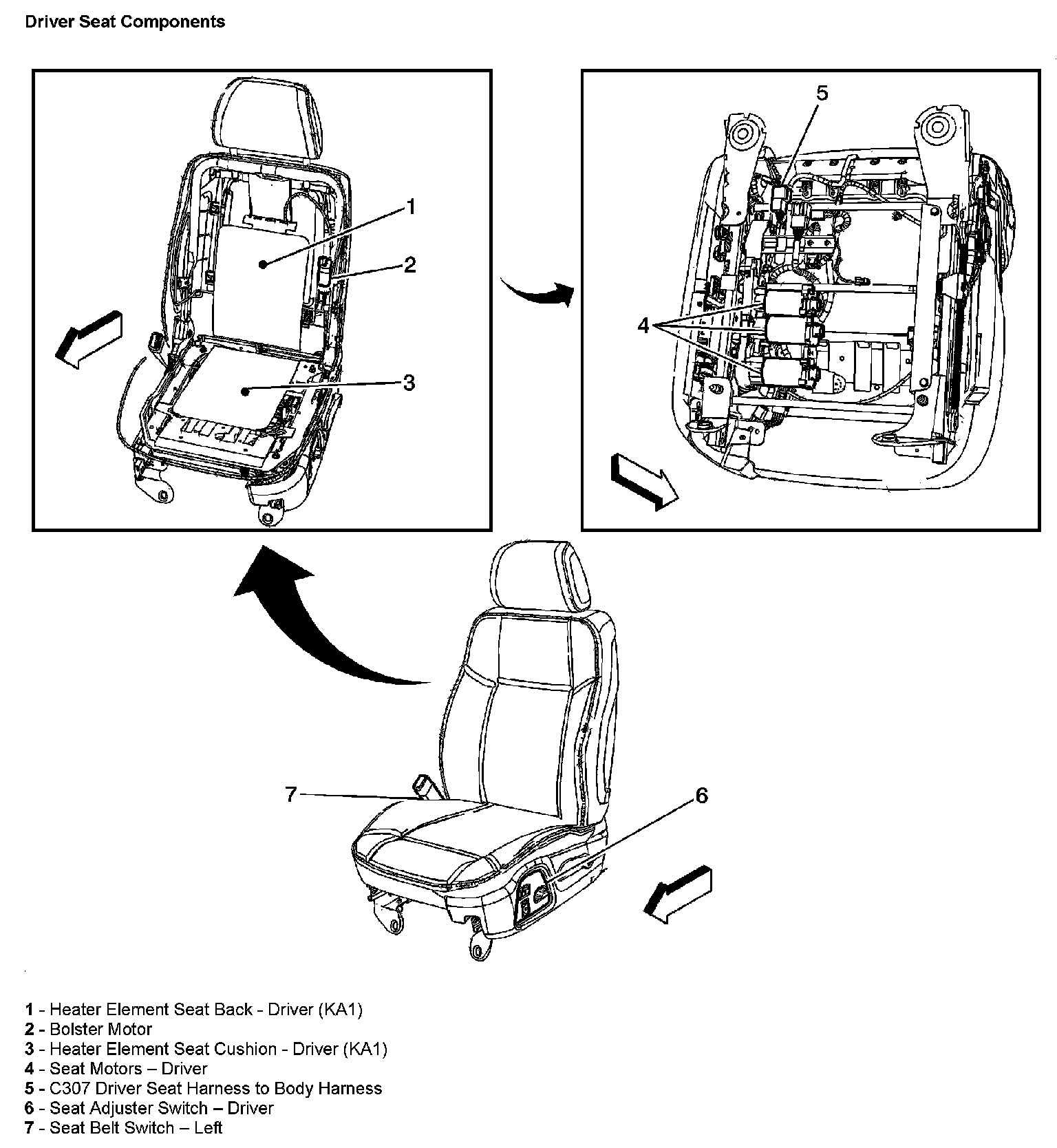 Driver Seat Components

1

2

3

5

4

7

6

1 - Heater Element Seat Back - Driver (KA1)
2 - Bolster Motor
3 - Heater Element Seat Cushion - Driver (KA1)
4 - Seat Motors – Driver
5 - C307 Driver Seat Harness to Body Harness
6 - Seat Adjuster Switch – Driver
7 - Seat Belt Switch – Left