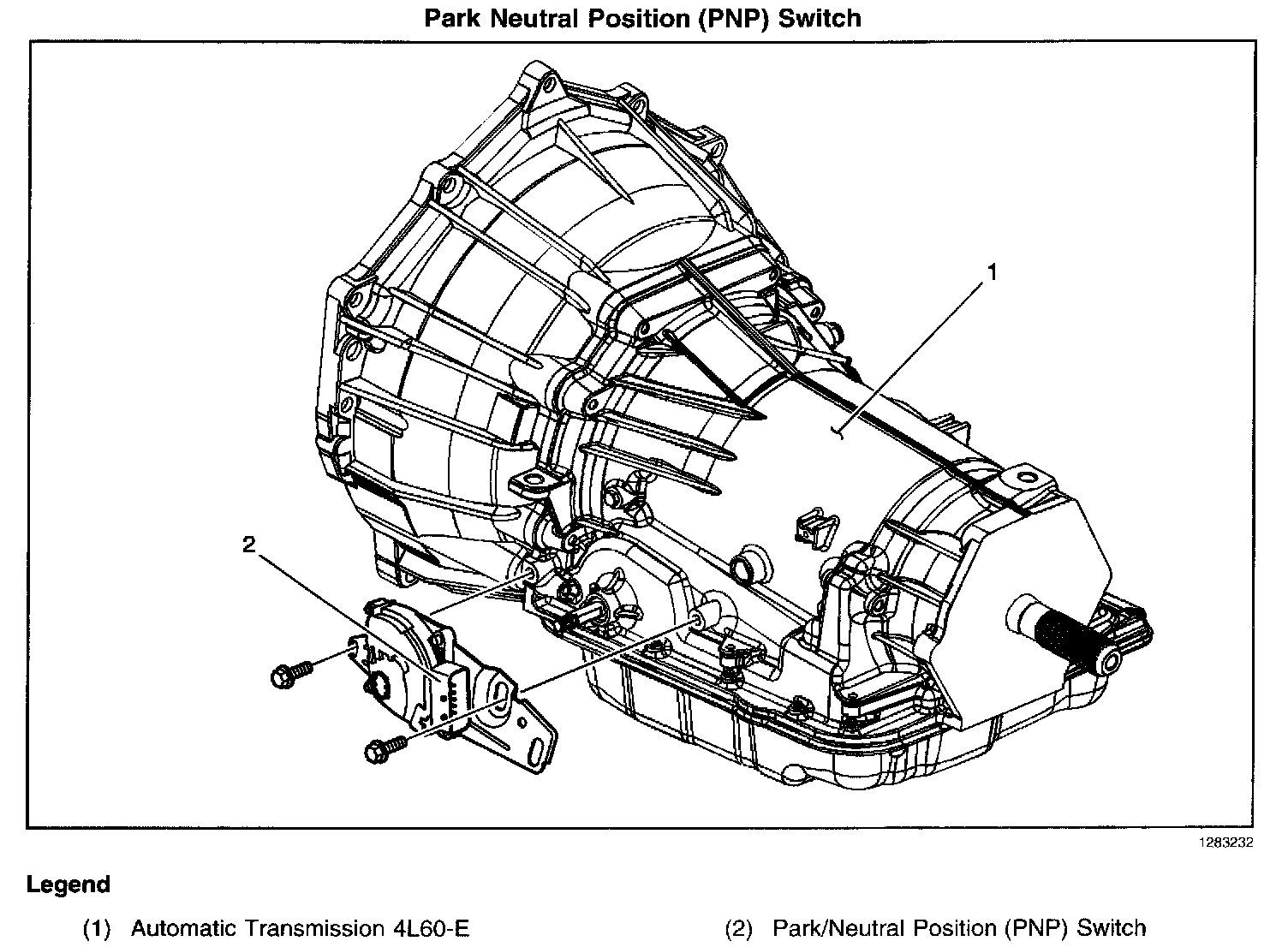 Park Neutral Position (PNP) Switch

1

2

1283232

Legend

(1) Automatic Transmission 4L60-E

(2) Park/Neutral Position (PNP) Switch