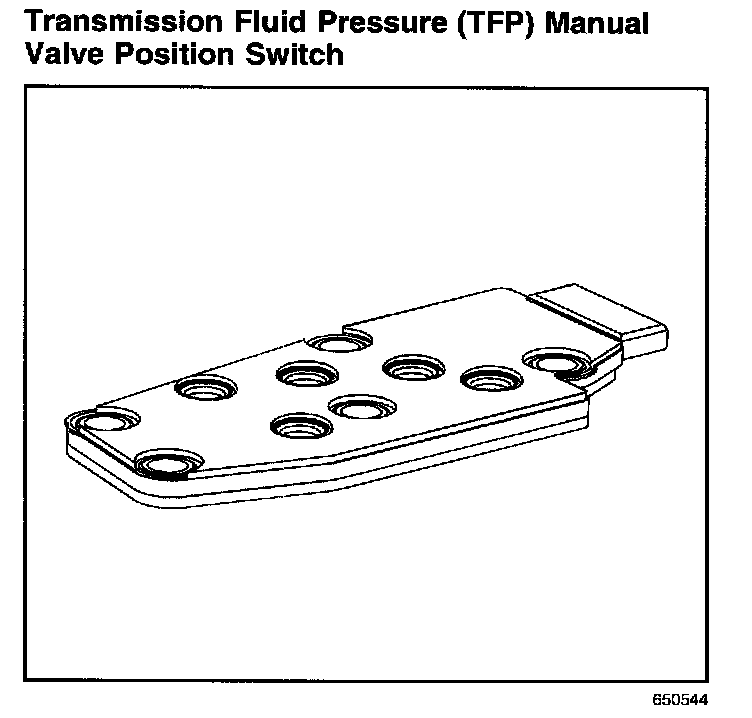 Transmission Fluid Pressure (TFP) Manual Valve Position Switch

650544