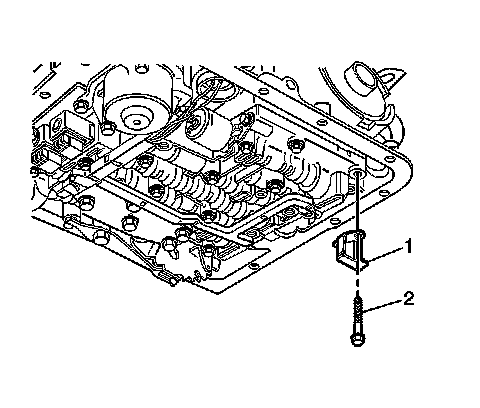 1
2