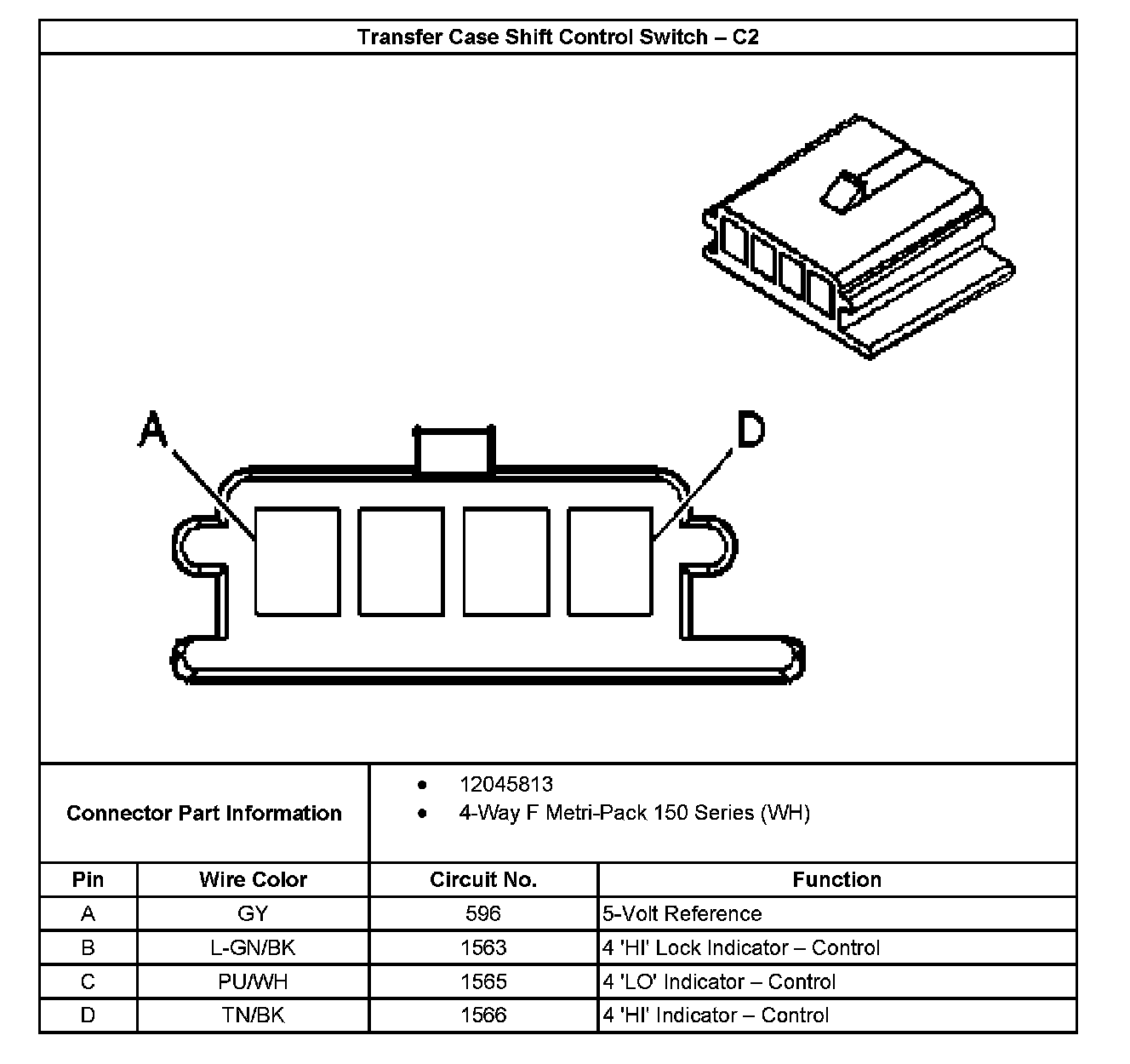 Transfer Case Shift Control Switch – C2

A

D

Connector Part Information

- 12045813
- 4-Way F Metri-Pack 150 Series (WH)

| Pin | Wire Color | Circuit No. | Function |
|---|---|---|---|
| A | GY | 596 | 5-Volt Reference |
| B | L-GN/BK | 1563 | 4 'HI' Lock Indicator – Control |
| C | PU/WH | 1565 | 4 'LO' Indicator – Control |
| D | TN/BK | 1566 | 4 'HI' Indicator – Control |