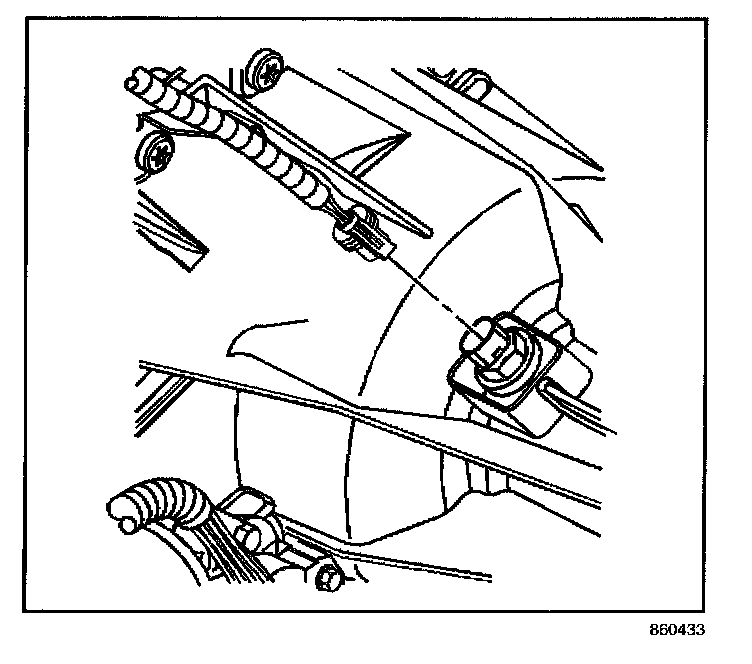 860433