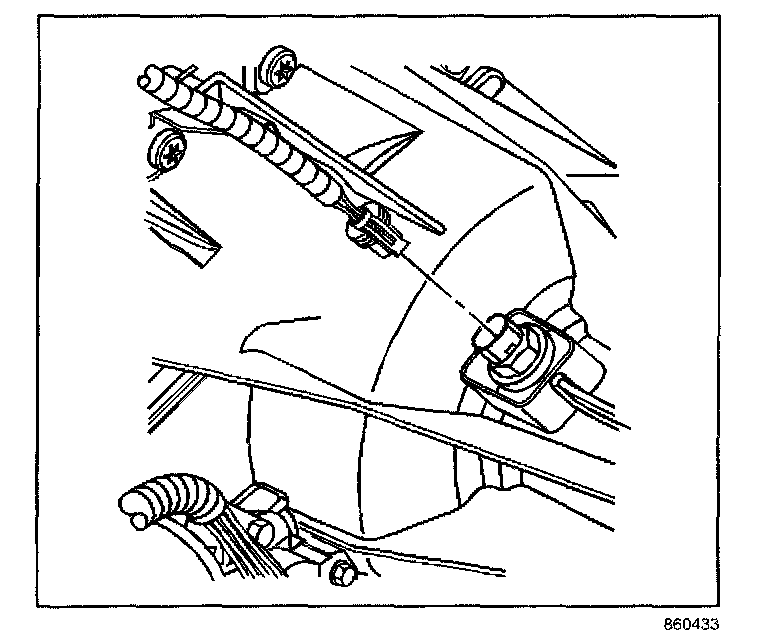 860433