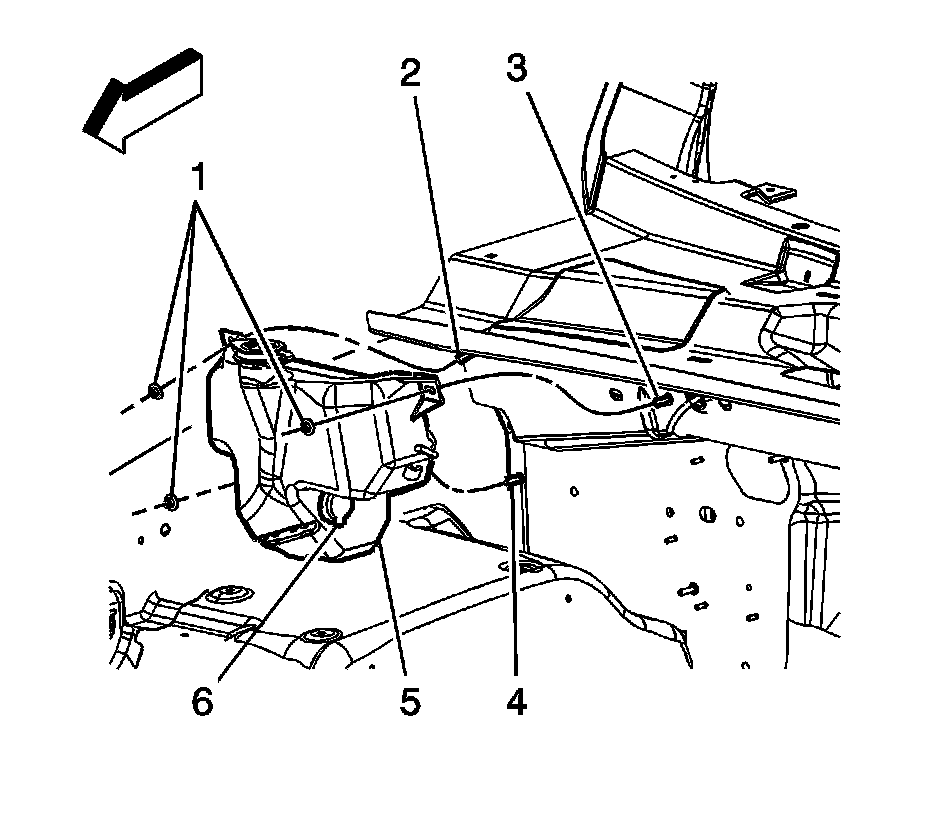 2
3
1
6
5
4