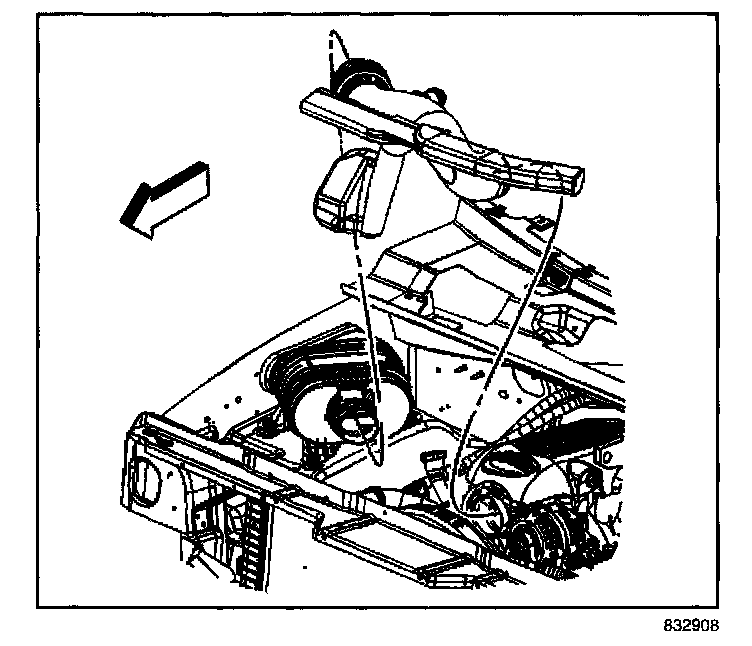 832908