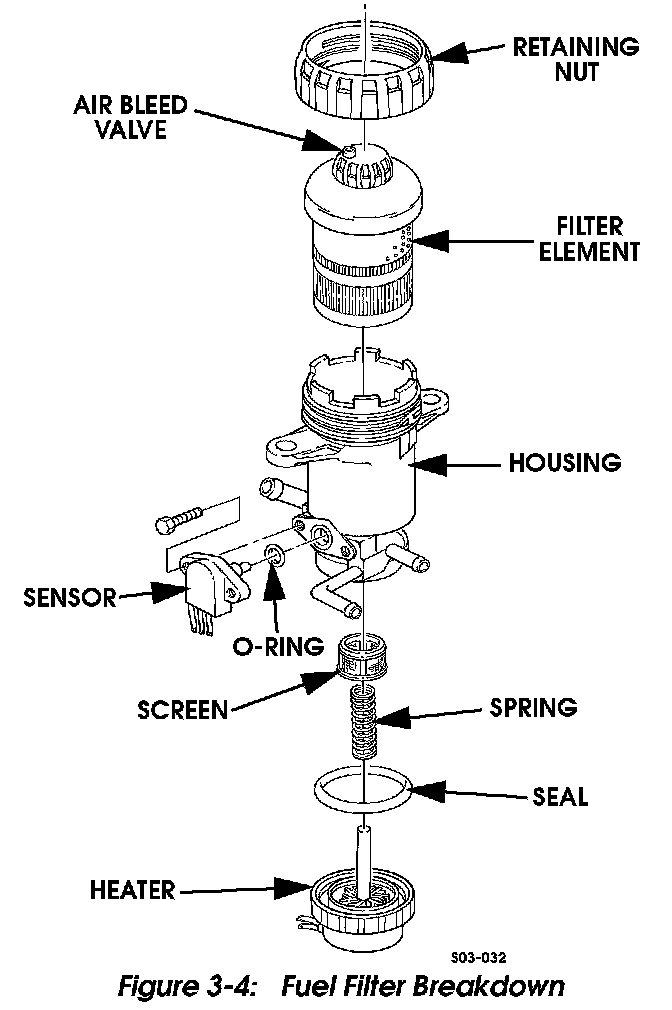 RETAINING NUT

AIR BLEED VALVE

FILTER ELEMENT

HOUSING

SENSOR

O-RING

SCREEN

SPRING

SEAL

HEATER

S03-032

Figure 3-4: Fuel Filter Breakdown