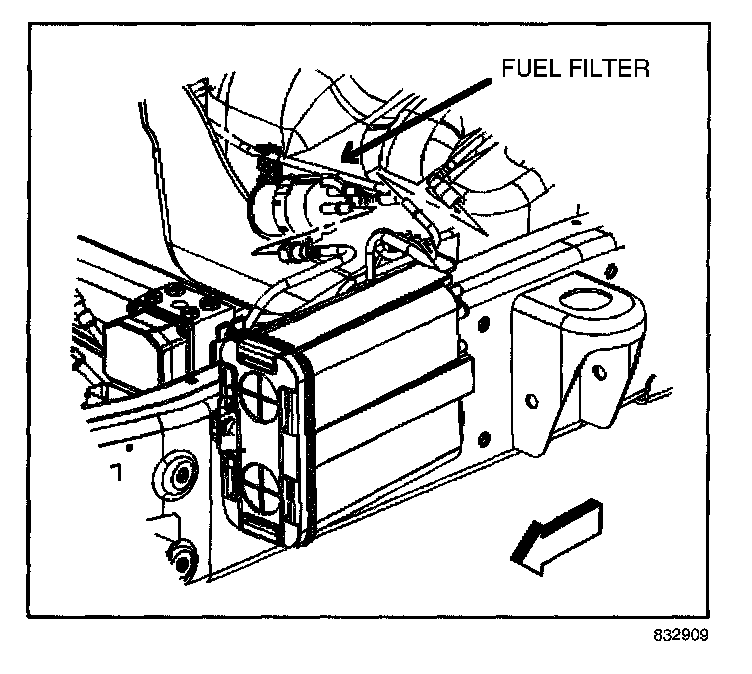 FUEL FILTER

1

832909