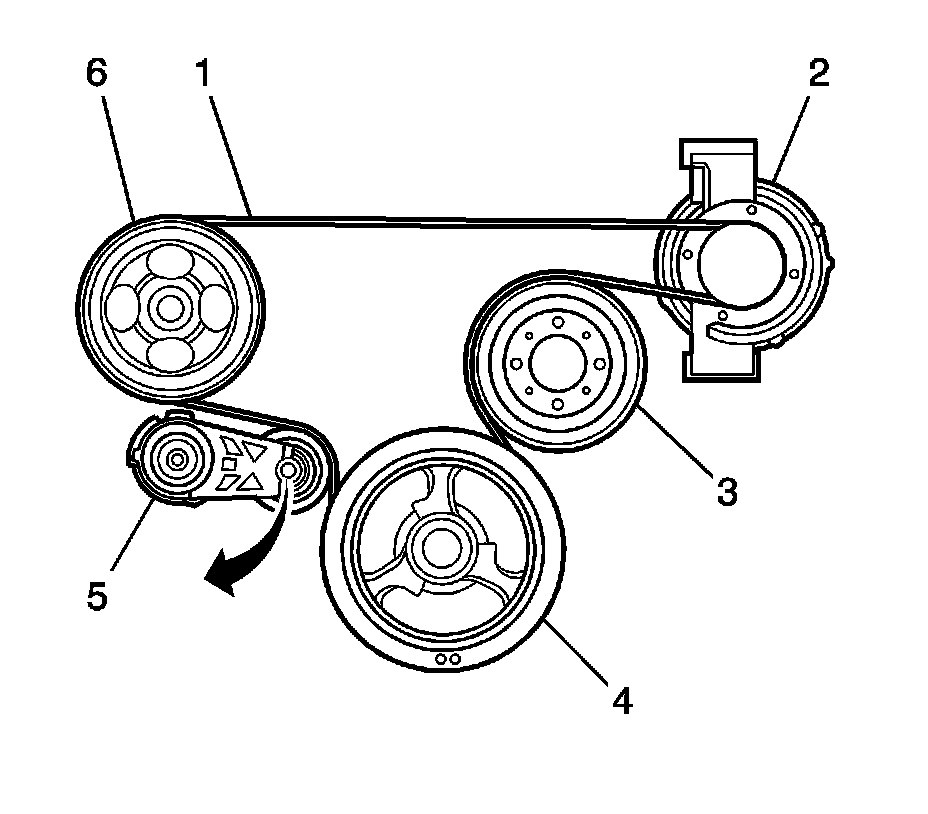 6
1
2
3
5
4