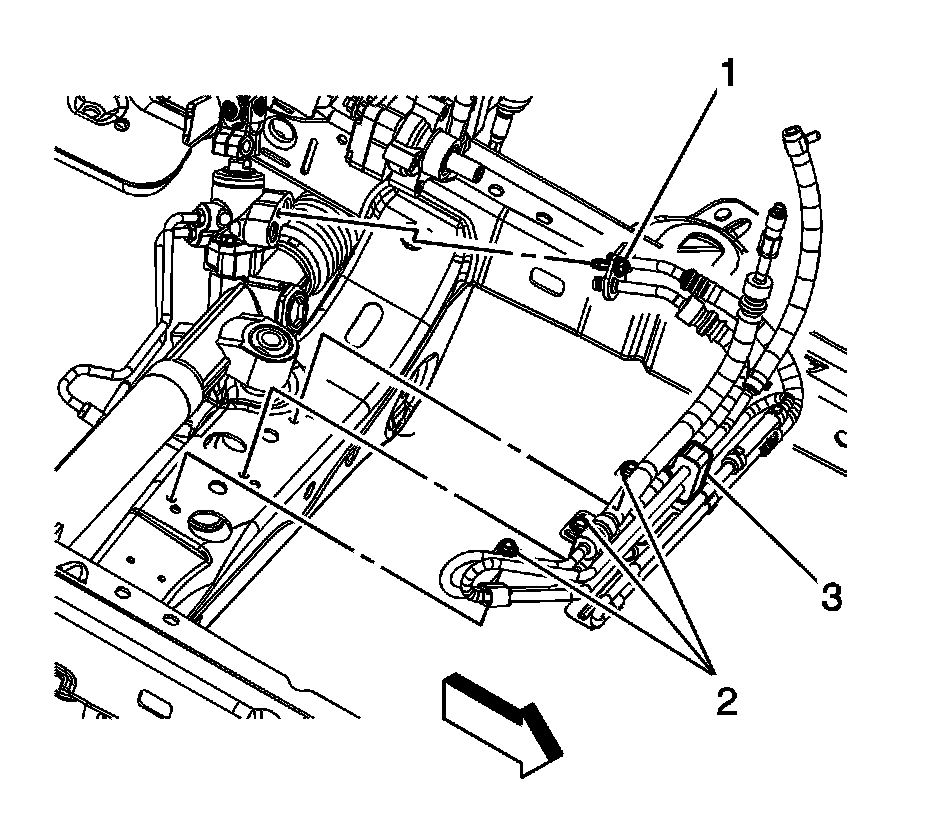 1
3
2