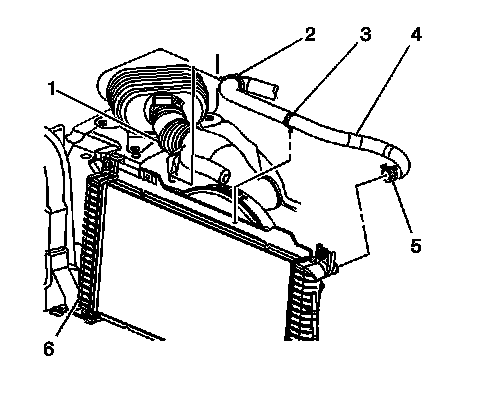 2
3
4
1
5
6