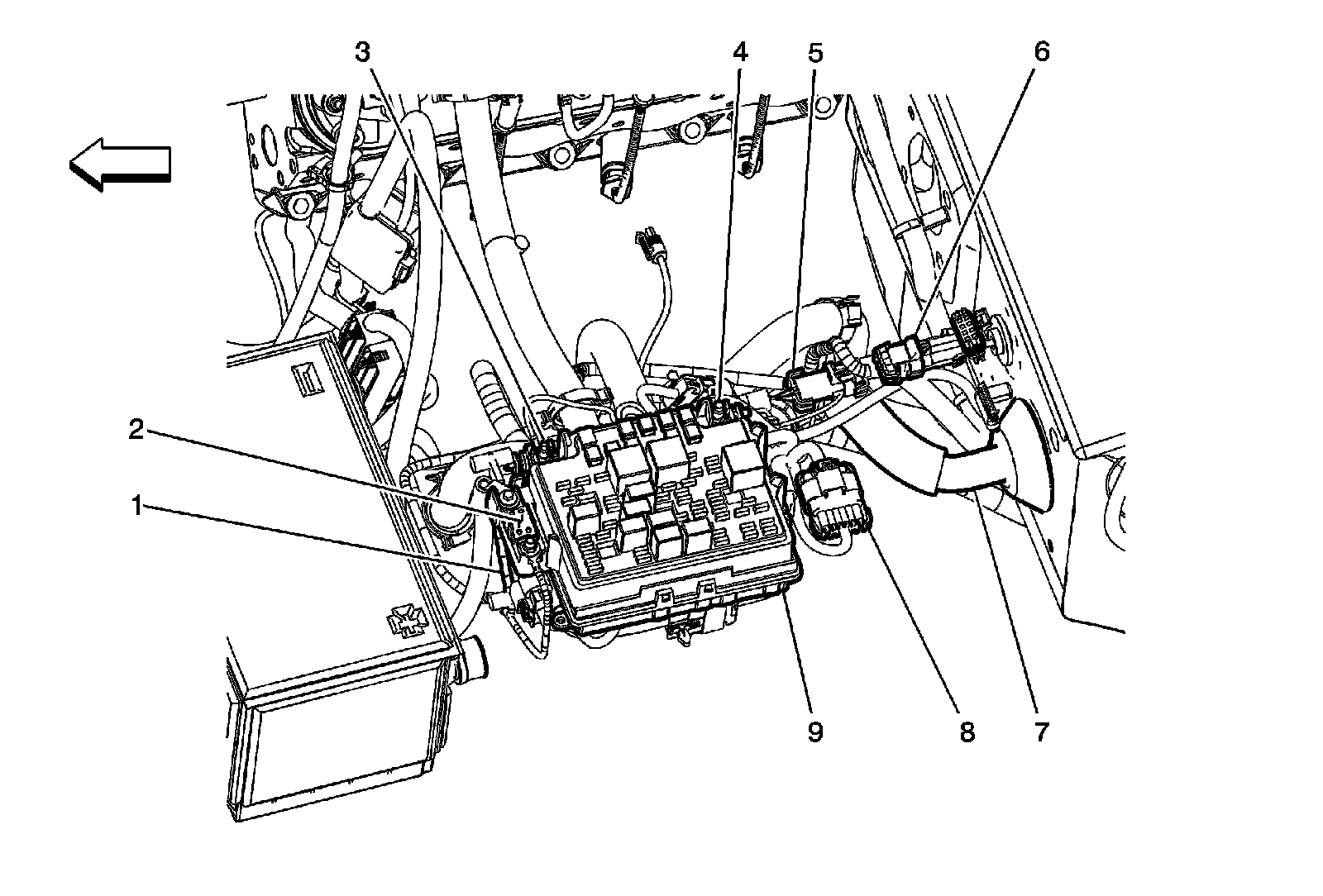 3
4
5
6
2
1
9
8
7