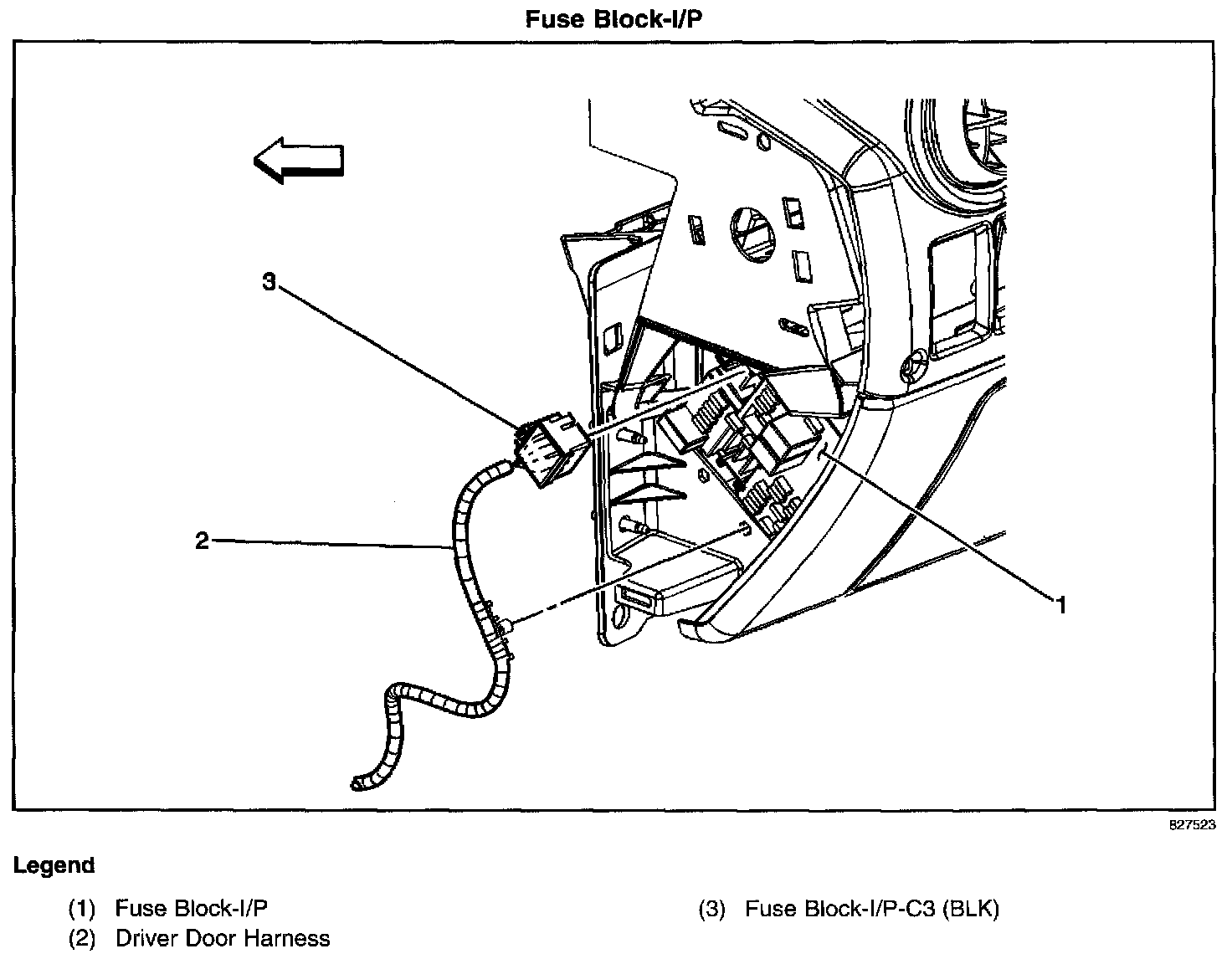 Fuse Block-I/P

3

2

1

827523

Legend

(1) Fuse Block-I/P
(2) Driver Door Harness

(3) Fuse Block-I/P-C3 (BLK)