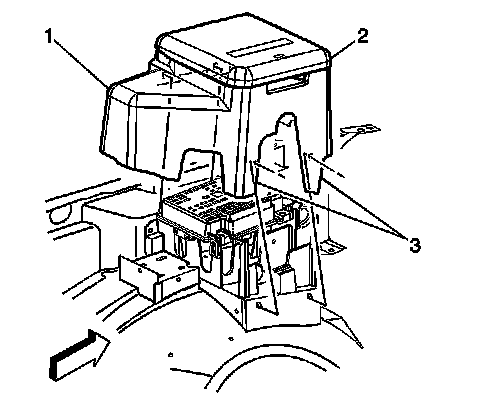 1
2
3