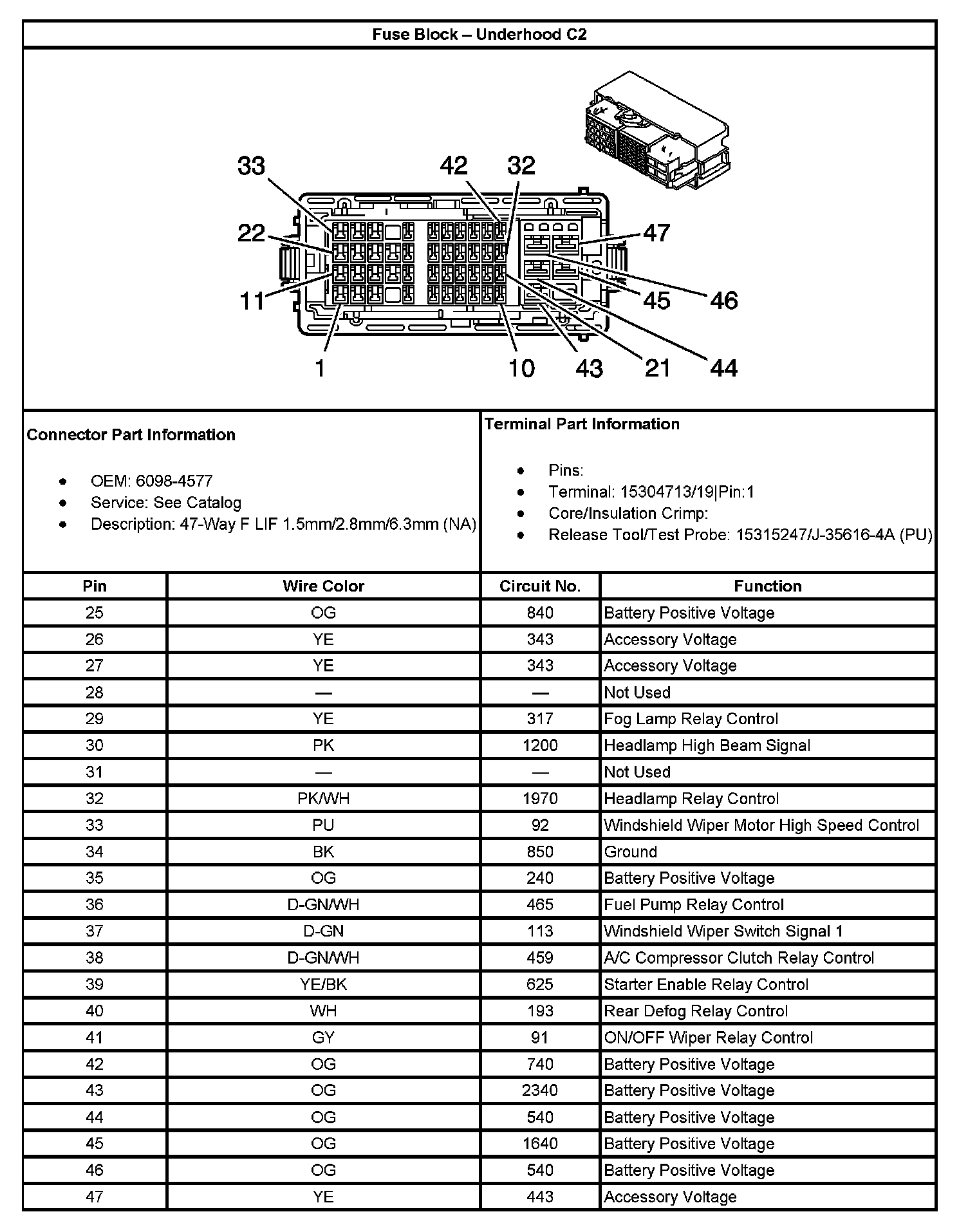 Fuse Block – Underhood C2

33
42
32
22
47
11
45
46
1
10
43
21
44

Connector Part Information

- OEM: 6098-4577
- Service: See Catalog
- Description: 47-Way F LIF 1.5mm/2.8mm/6.3mm (NA)

Terminal Part Information

- Pins:
- Terminal: 15304713/19|Pin:1
- Core/Insulation Crimp:
- Release Tool/Test Probe: 15315247/J-35616-4A (PU)

| Pin | Wire Color | Circuit No. | Function |
|---|---|---|---|
| 25 | OG | 840 | Battery Positive Voltage |
| 26 | YE | 343 | Accessory Voltage |
| 27 | YE | 343 | Accessory Voltage |
| 28 | — | — | Not Used |
| 29 | YE | 317 | Fog Lamp Relay Control |
| 30 | PK | 1200 | Headlamp High Beam Signal |
| 31 | — | — | Not Used |
| 32 | PK/WH | 1970 | Headlamp Relay Control |
| 33 | PU | 92 | Windshield Wiper Motor High Speed Control |
| 34 | BK | 850 | Ground |
| 35 | OG | 240 | Battery Positive Voltage |
| 36 | D-GN/WH | 465 | Fuel Pump Relay Control |
| 37 | D-GN | 113 | Windshield Wiper Switch Signal 1 |
| 38 | D-GN/WH | 459 | A/C Compressor Clutch Relay Control |
| 39 | YE/BK | 625 | Starter Enable Relay Control |
| 40 | WH | 193 | Rear Defog Relay Control |
| 41 | GY | 91 | ON/OFF Wiper Relay Control |
| 42 | OG | 740 | Battery Positive Voltage |
| 43 | OG | 2340 | Battery Positive Voltage |
| 44 | OG | 540 | Battery Positive Voltage |
| 45 | OG | 1640 | Battery Positive Voltage |
| 46 | OG | 540 | Battery Positive Voltage |
| 47 | YE | 443 | Accessory Voltage |