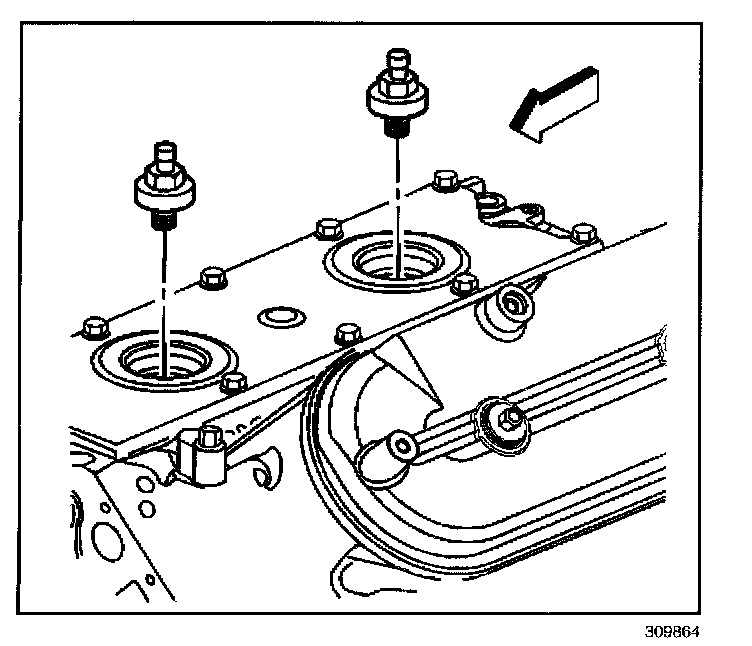 309864