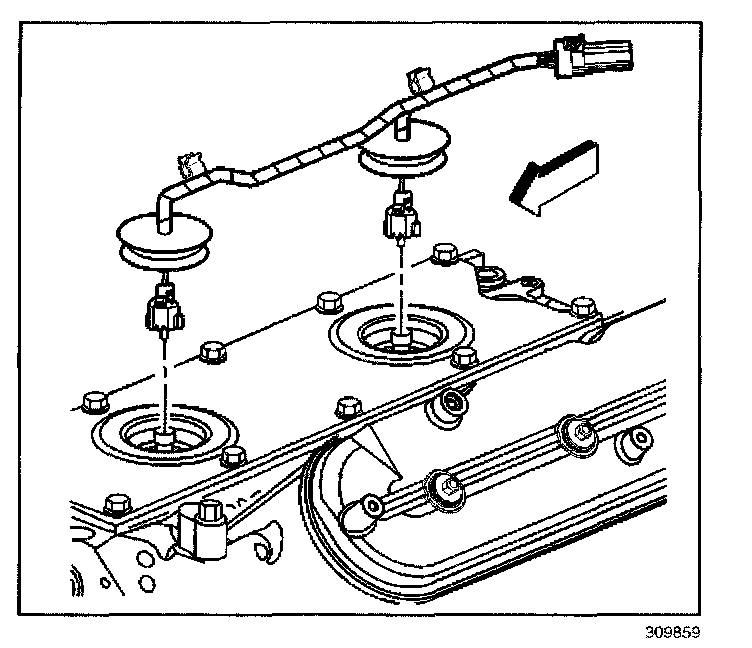 309859