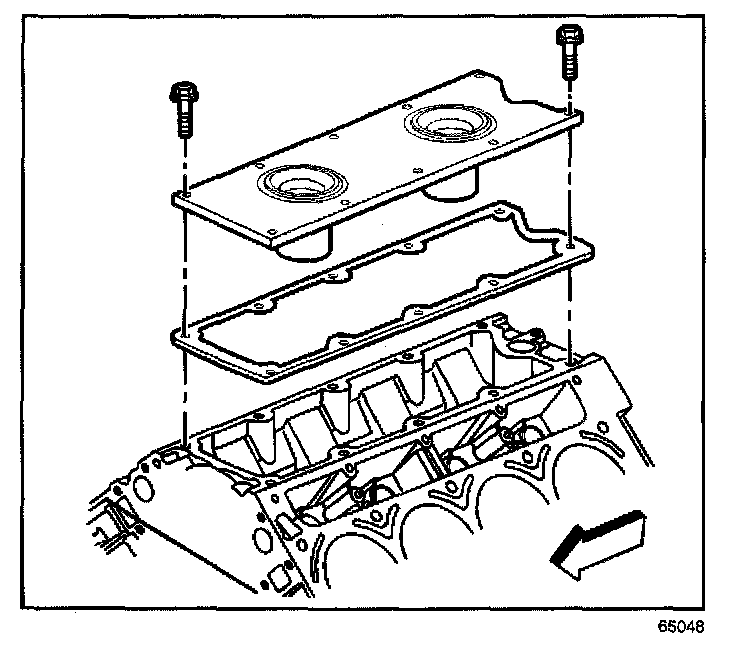 65048