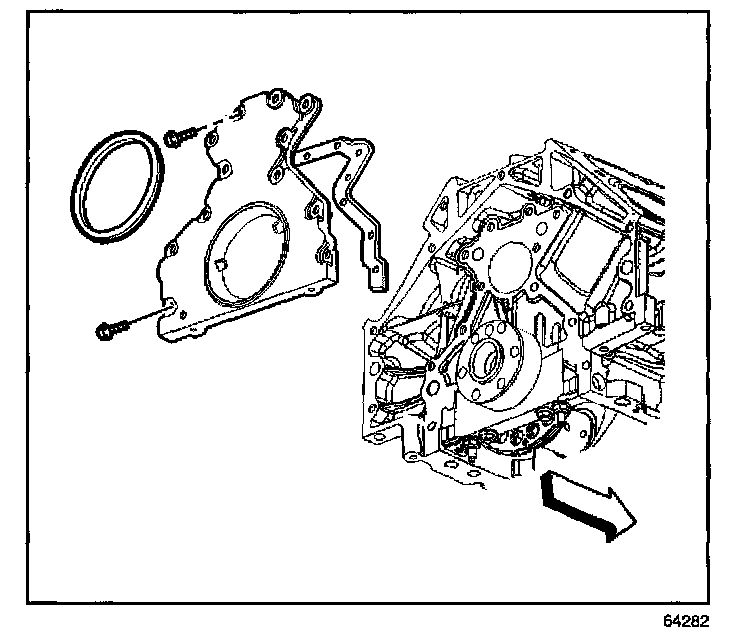 64282